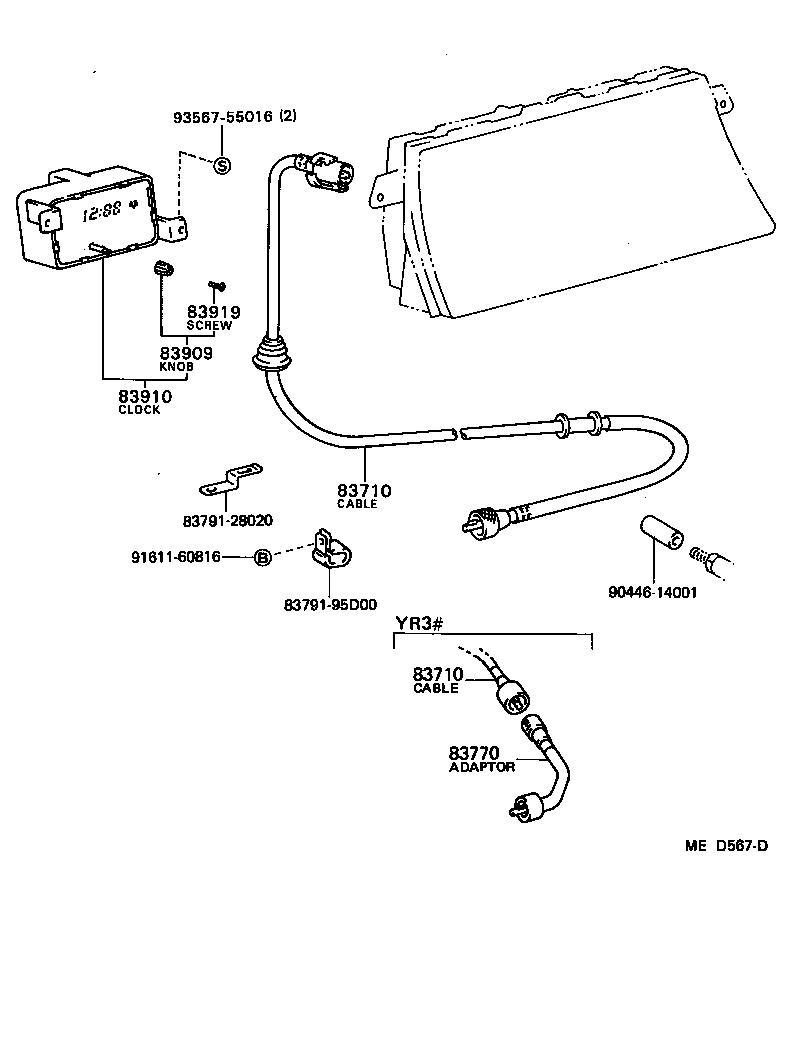 93567-55016 (2)

S

12:88

83919
SCREW

83909
KNOB

83910
CLOCK

83710
CABLE

83791-28020

91611-60816

B

83791-95D00

90446-14001

YR3#

83710
CABLE

83770
ADAPTOR

ME D567-D