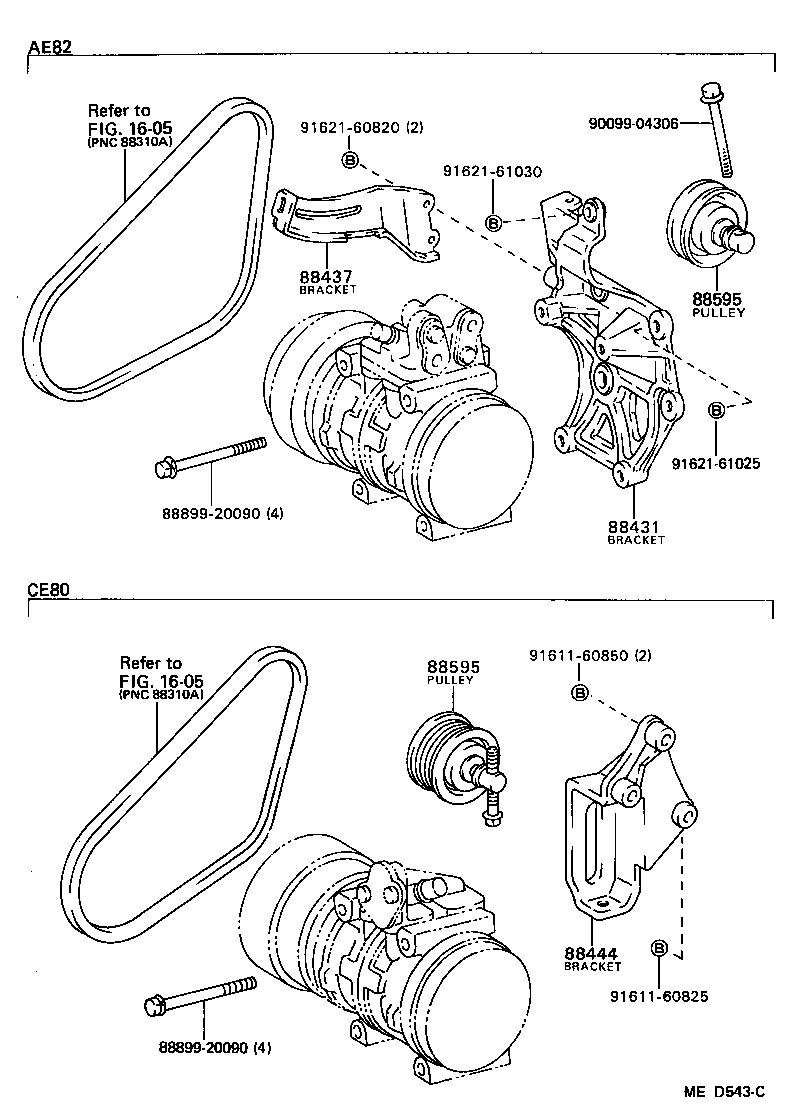 AE82

Refer to FIG. 16-05 (PNC 88310A)

91621-60820 (2)

B

91621-61030

B

90099-04306

88437 BRACKET

88595 PULLEY

B

91621-61025

88899-20090 (4)

88431 BRACKET

CE80

Refer to FIG. 16-05 (PNC 88310A)

88595 PULLEY

91611-60850 (2)

B

88444 BRACKET

B

91611-60825

88899-20090 (4)

ME D543-C