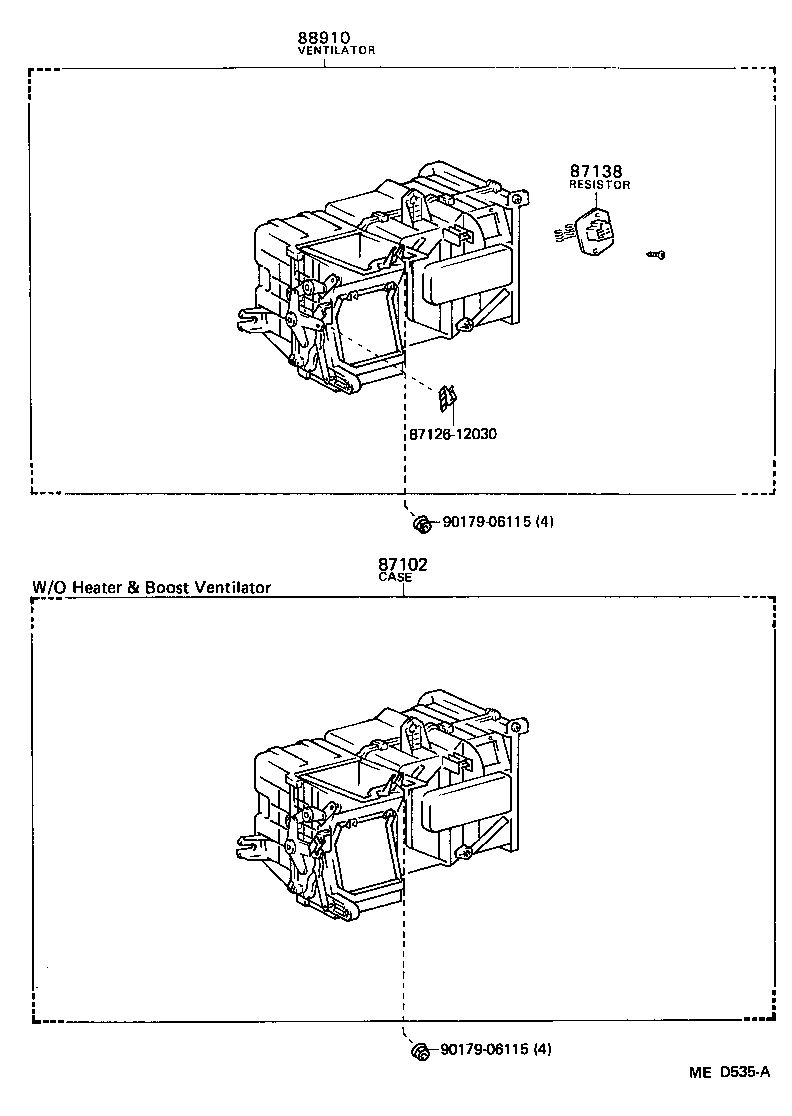 88910
VENTILATOR

87138
RESISTOR

87126-12030

90179-06115 (4)

87102
CASE
W/O Heater & Boost Ventilator

90179-06115 (4)

ME D535-A