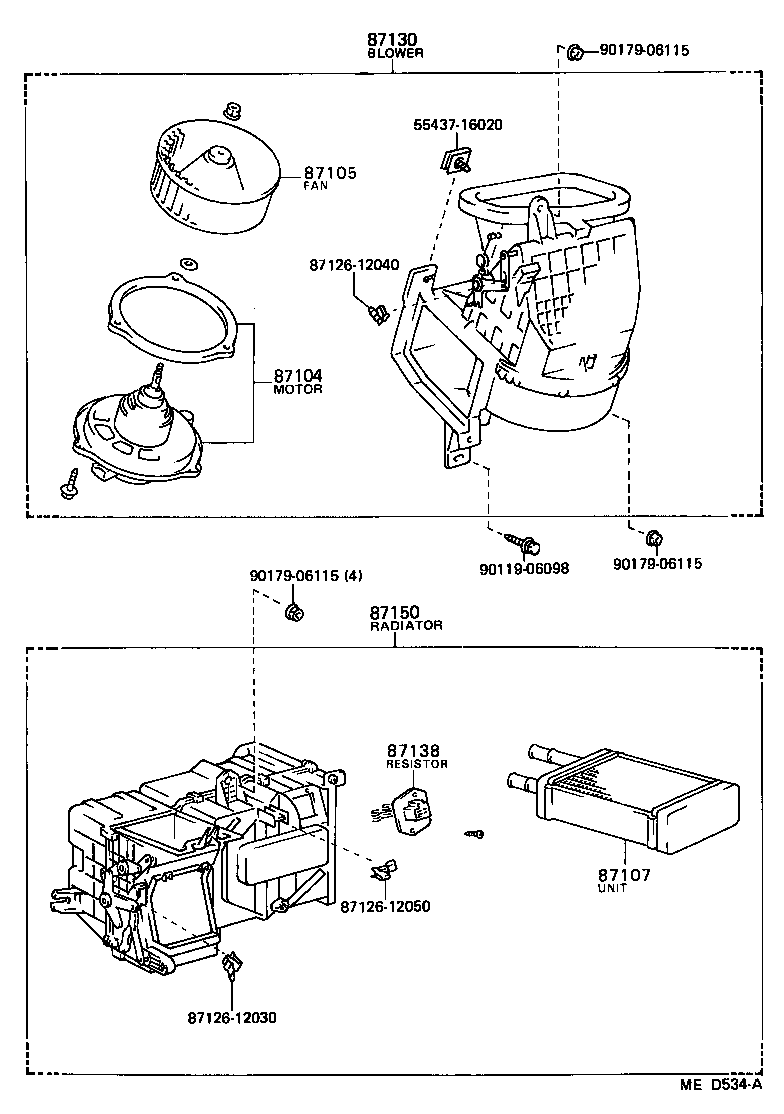 87130
BLOWER

90179-06115

55437-16020

87105
FAN

87126-12040

87104
MOTOR

90119-06098

90179-06115

90179-06115 (4)

87150
RADIATOR

87138
RESISTOR

87107
UNIT

87126-12050

87126-12030

ME D534-A