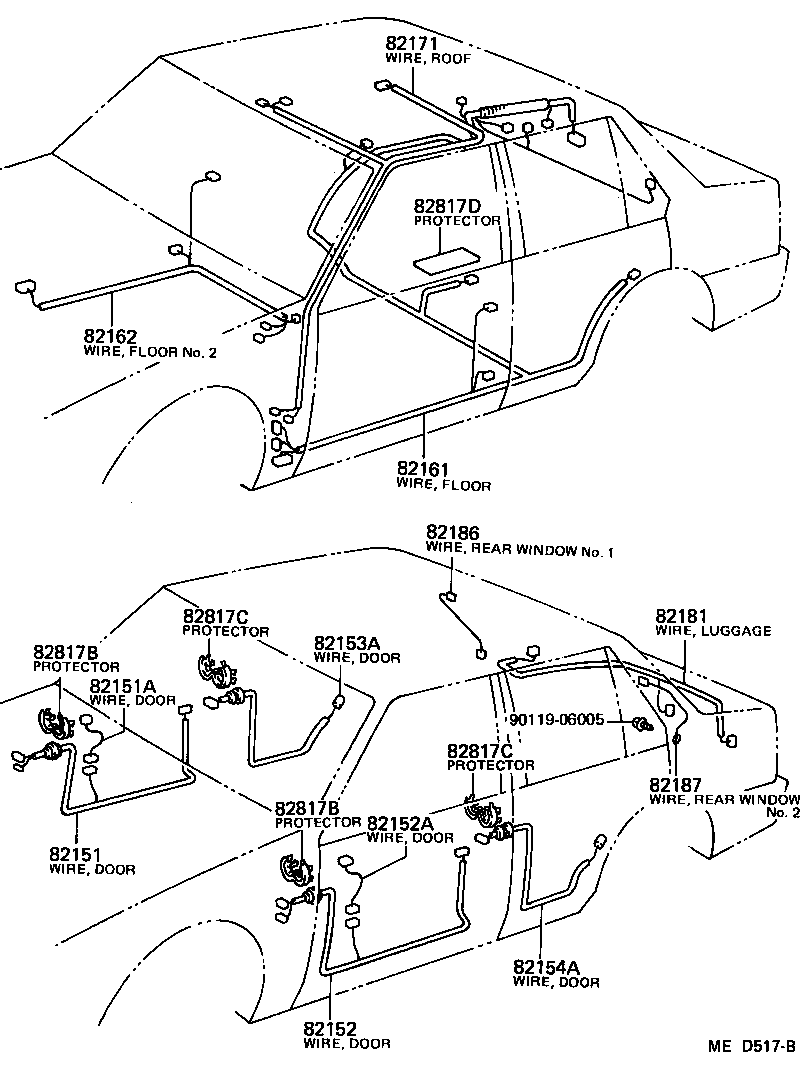 82171
WIRE, ROOF

82817D
PROTECTOR

82162
WIRE, FLOOR No. 2

82161
WIRE, FLOOR

82186
WIRE, REAR WINDOW No. 1

82817C
PROTECTOR

82153A
WIRE, DOOR

82181
WIRE, LUGGAGE

82817B
PROTECTOR

82151A
WIRE, DOOR

90119-06005

82817C
PROTECTOR

82187
WIRE, REAR WINDOW
No. 2

82817B
PROTECTOR

82152A
WIRE, DOOR

82151
WIRE, DOOR

82154A
WIRE, DOOR

82152
WIRE, DOOR

ME D517-B