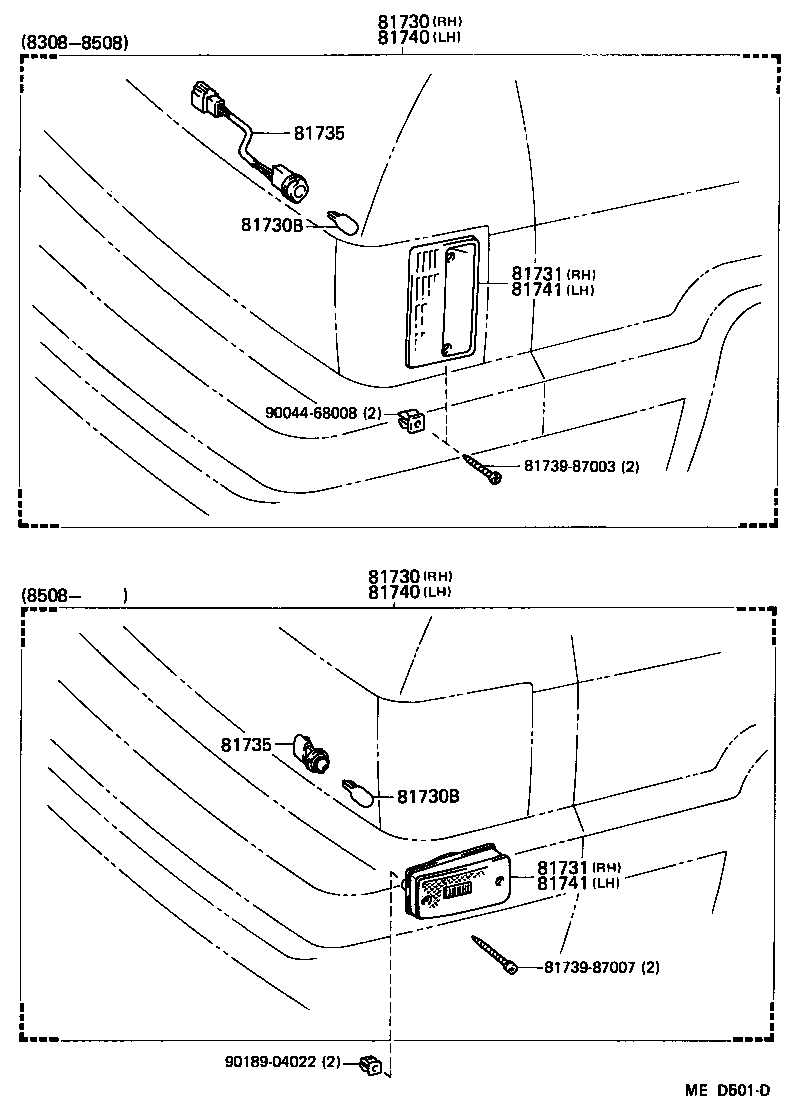 81730 (RH)
81740 (LH)
(8308–8508)
81735
81730B
81731 (RH)
81741 (LH)
90044-68008 (2)
81739-87003 (2)

81730 (RH)
81740 (LH)
(8508– )
81735
81730B
81731 (RH)
81741 (LH)
81739-87007 (2)
90189-04022 (2)
ME D601-D