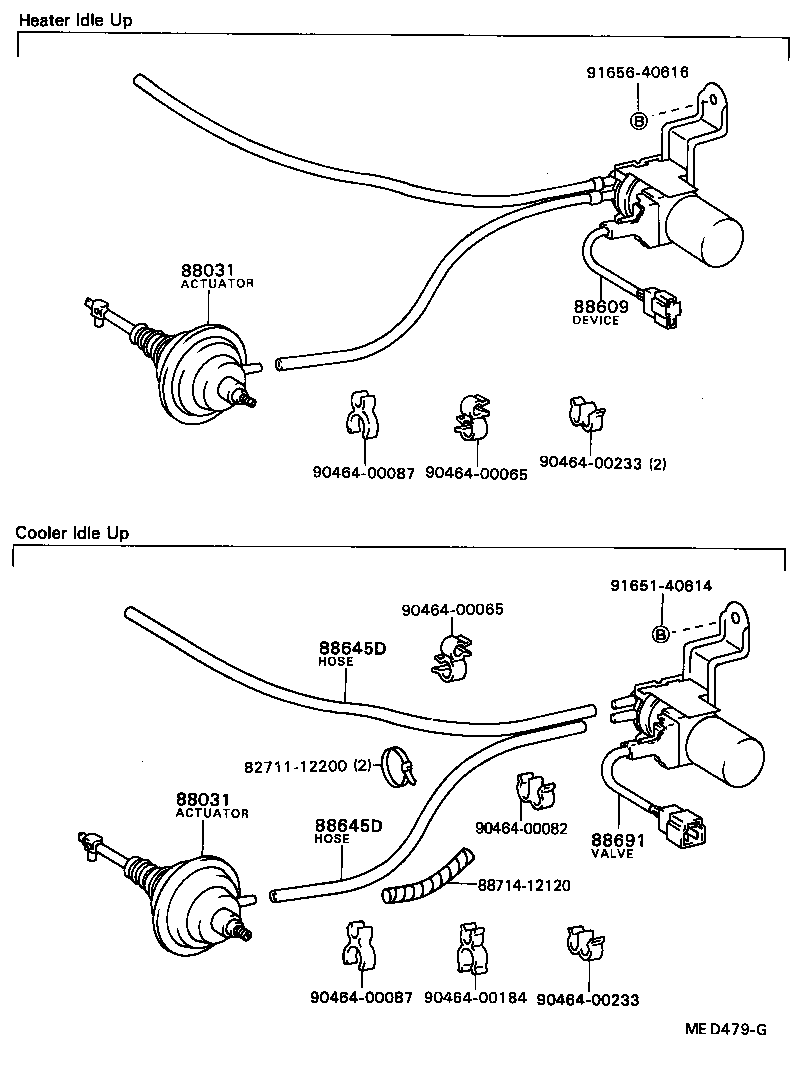 Heater Idle Up

91656-40616

B

88031
ACTUATOR

88609
DEVICE

90464-00087

90464-00065

90464-00233 (2)

Cooler Idle Up

91651-40614

B

90464-00065

88645D
HOSE

82711-12200 (2)

88031
ACTUATOR

88645D
HOSE

90464-00082

88691
VALVE

88714-12120

90464-00087

90464-00184

90464-00233

ME D479-G