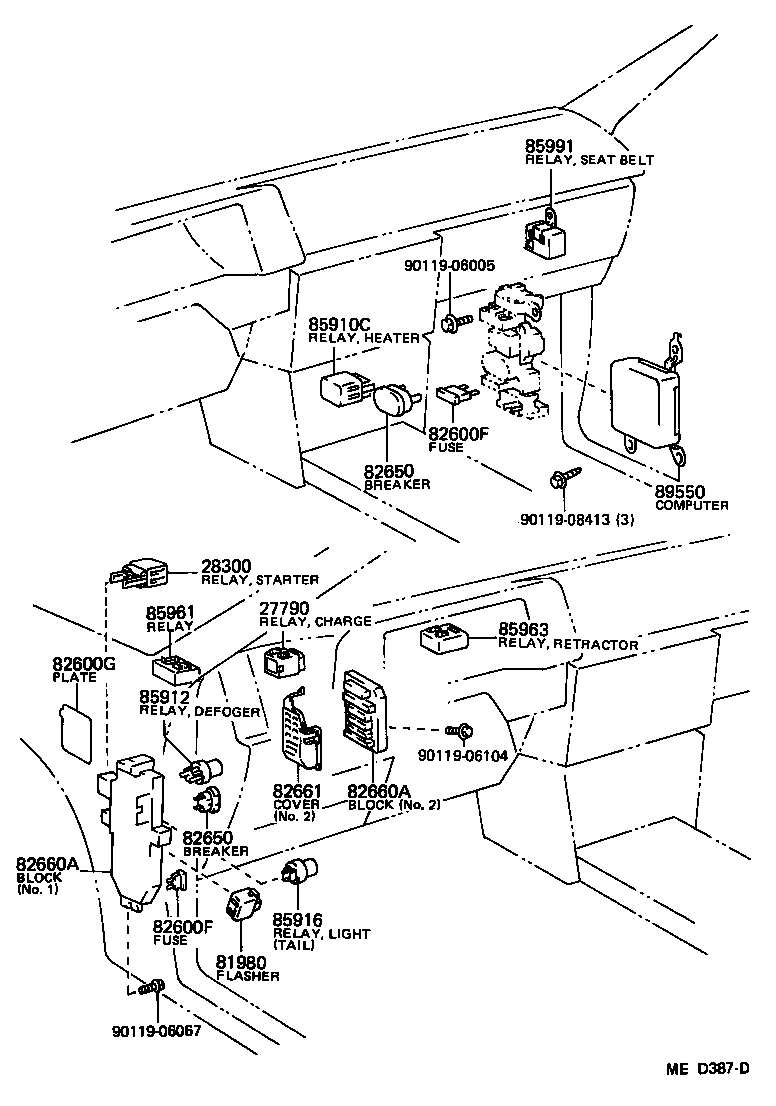 85991
RELAY, SEAT BELT

90119-06005

85910C
RELAY, HEATER

82600F
FUSE

82650
BREAKER

89550
COMPUTER

90119-08413 (3)

28300
RELAY, STARTER

85961
RELAY

27790
RELAY, CHARGE

85963
RELAY, RETRACTOR

82600G
PLATE

85912
RELAY, DEFOGER

90119-06104

82661
COVER
(No. 2)

82660A
BLOCK (No. 2)

82650
BREAKER

82660A
BLOCK
(No. 1)

82600F
FUSE

85916
RELAY, LIGHT
(TAIL)

81980
FLASHER

90119-06067

ME D387-D