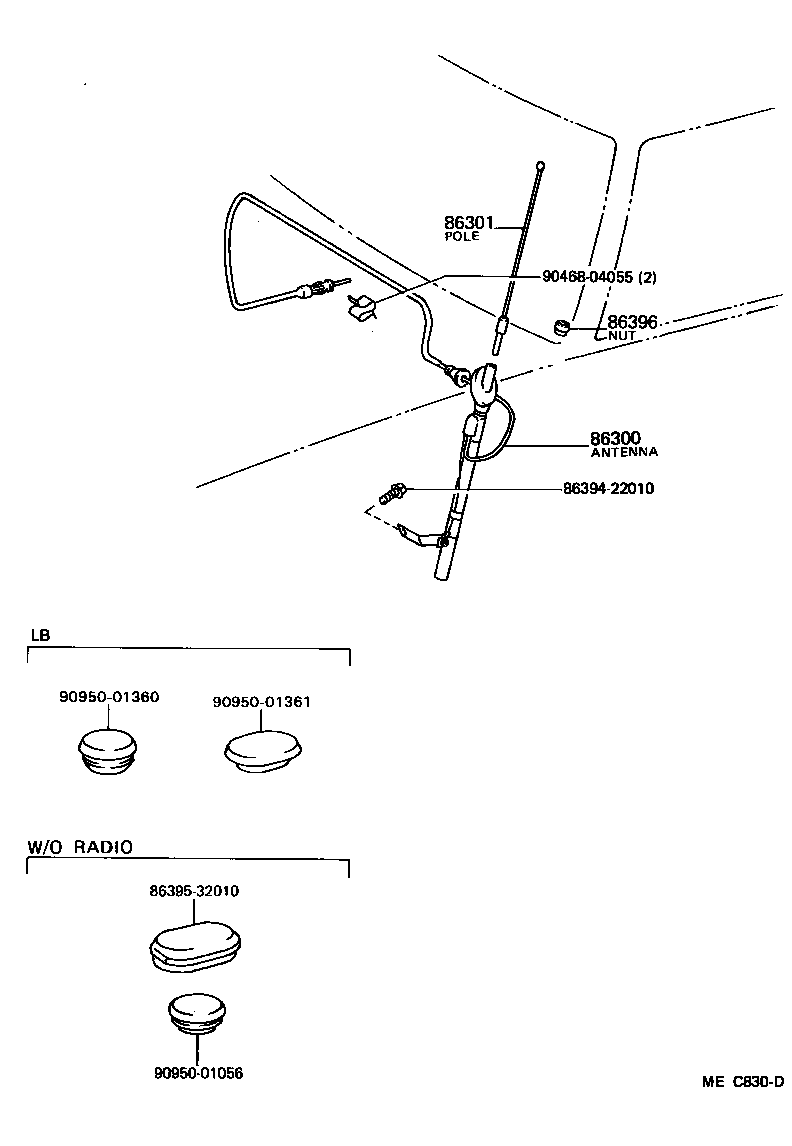 86301
POLE

90468-04055 (2)

86396
NUT

86300
ANTENNA

86394-22010

LB

90950-01360

90950-01361

W/O RADIO

86395-32010

90950-01056

ME C830-D