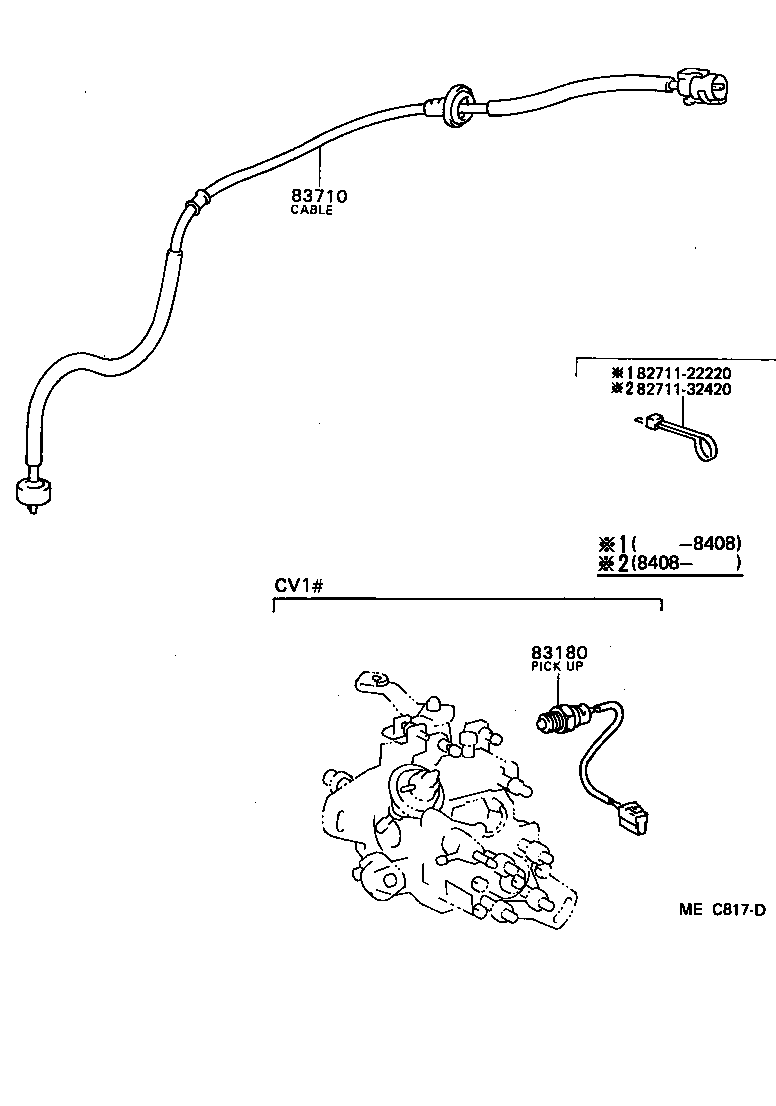 83710
CABLE

※1 82711-22220
※2 82711-32420

※1(　　-8408)
※2(8408-　　)

CV1#

83180
PICK UP

ME C817-D