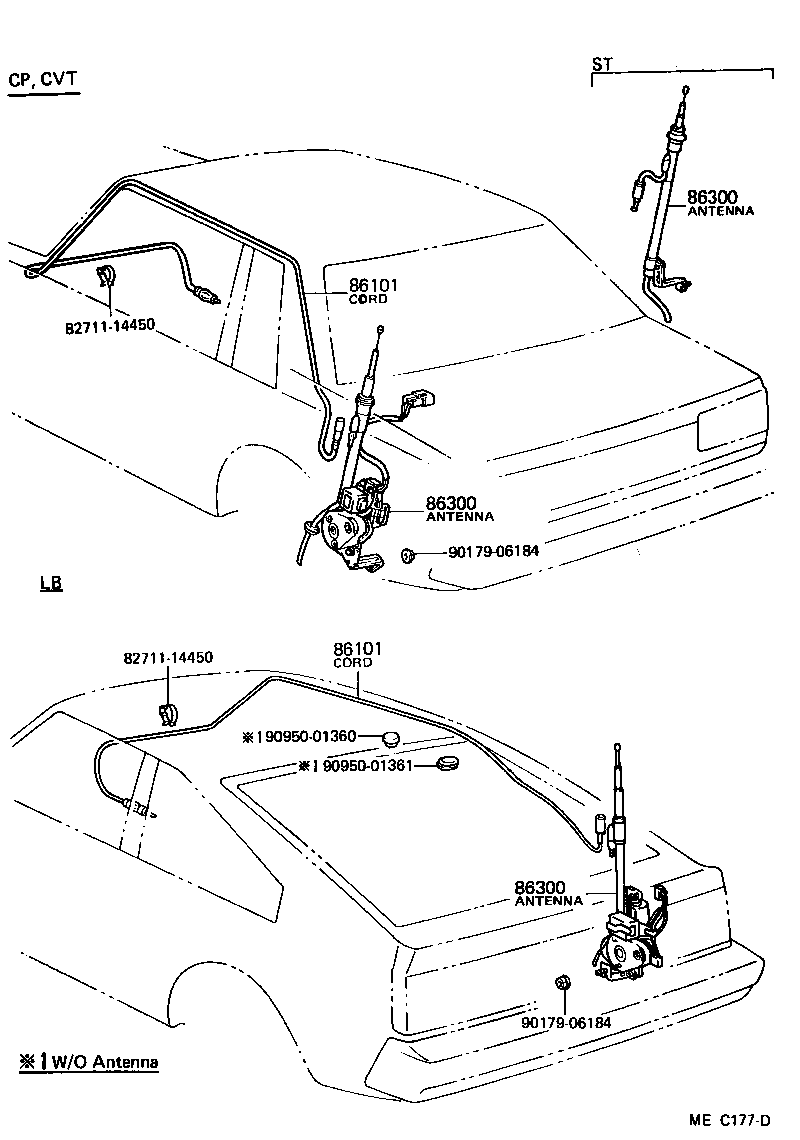 CP, CVT

ST

86300
ANTENNA

86101
CORD

82711-14450

86300
ANTENNA

90179-06184

LB

82711-14450

86101
CORD

※1 90950-01360

※1 90950-01361

86300
ANTENNA

90179-06184

※1 W/O Antenna

ME C177-D