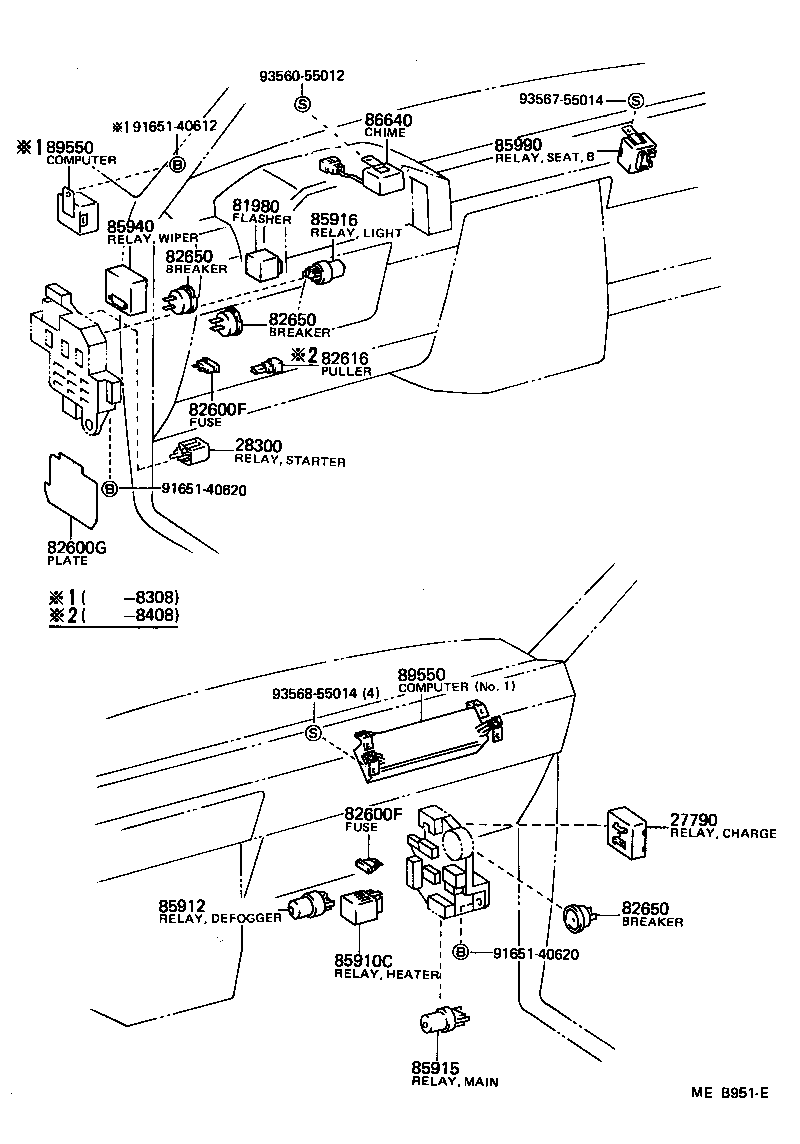 93560-55012
S
93567-55014
S
※1 91651-40612
B
86640
CHIME
85990
RELAY, SEAT, B
※1 89550
COMPUTER
81980
FLASHER
85916
RELAY, LIGHT
85940
RELAY, WIPER
82650
BREAKER
82650
BREAKER
※2 82616
PULLER
82600F
FUSE
28300
RELAY, STARTER
B
91651-40620
82600G
PLATE

※1 ( -8308)
※2 ( -8408)

89550
COMPUTER (No. 1)
93568-55014 (4)
S
82600F
FUSE
27790
RELAY, CHARGE
85912
RELAY, DEFOGGER
82650
BREAKER
85910C
RELAY, HEATER
B
91651-40620
85915
RELAY, MAIN

ME B951-E