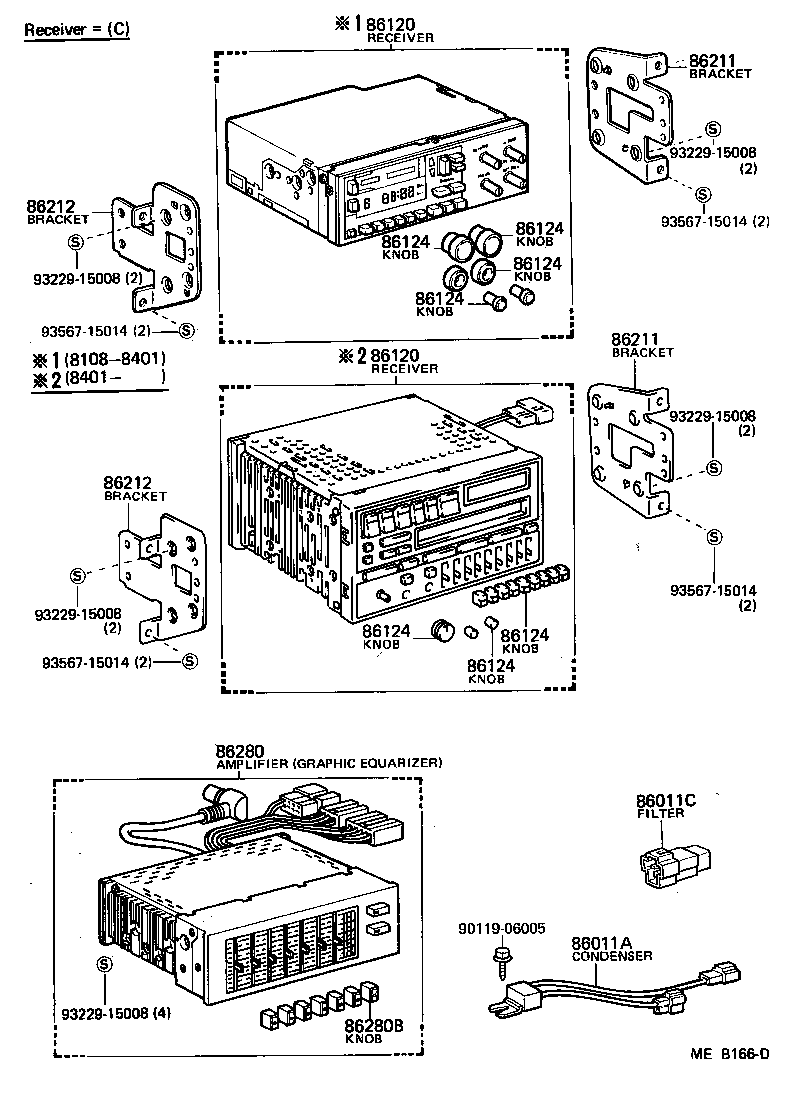 Receiver = (C)

※1 86120
RECEIVER

86211
BRACKET

S
93229-15008
(2)

S
93567-15014 (2)

86212
BRACKET

S
93229-15008 (2)

93567-15014 (2) S

86124
KNOB

86124
KNOB

86124
KNOB

86124
KNOB

※1 (8108–8401)
※2 (8401– )

※2 86120
RECEIVER

86211
BRACKET

93229-15008
(2)
S

S
93567-15014
(2)

86212
BRACKET

S
93229-15008
(2)

93567-15014 (2) S

86124
KNOB

86124
KNOB

86124
KNOB

86280
AMPLIFIER (GRAPHIC EQUARIZER)

S
93229-15008 (4)

86280B
KNOB

86011C
FILTER

90119-06005

86011A
CONDENSER

ME B166-D