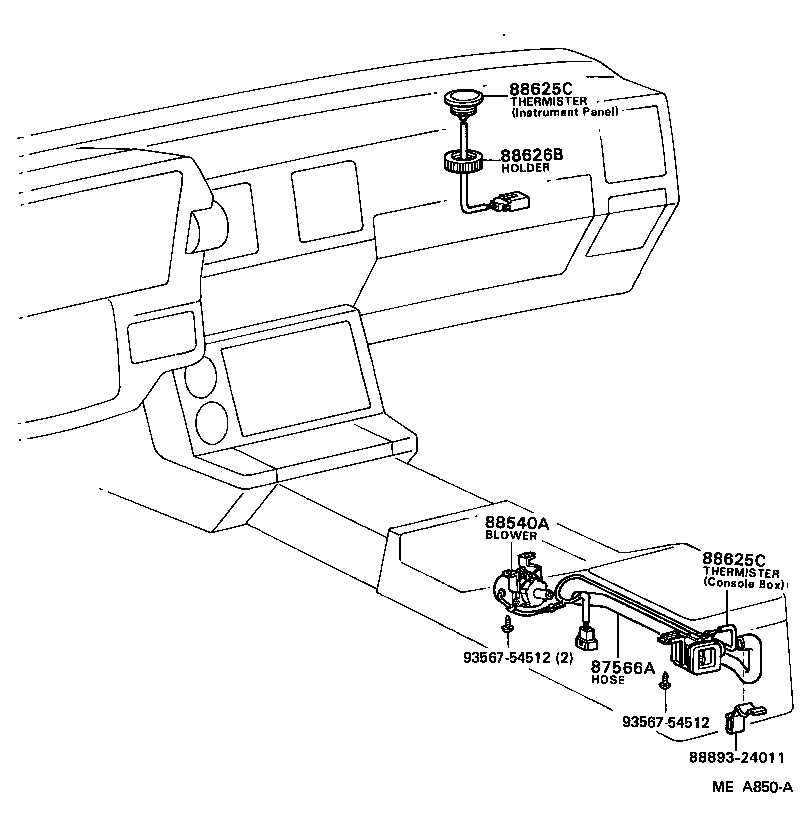 88625C
THERMISTER
(Instrument Panel)

88626B
HOLDER

88540A
BLOWER

88625C
THERMISTER
(Console Box)

93567-54512 (2)

87566A
HOSE

93567-54512

88893-24011

ME A850-A