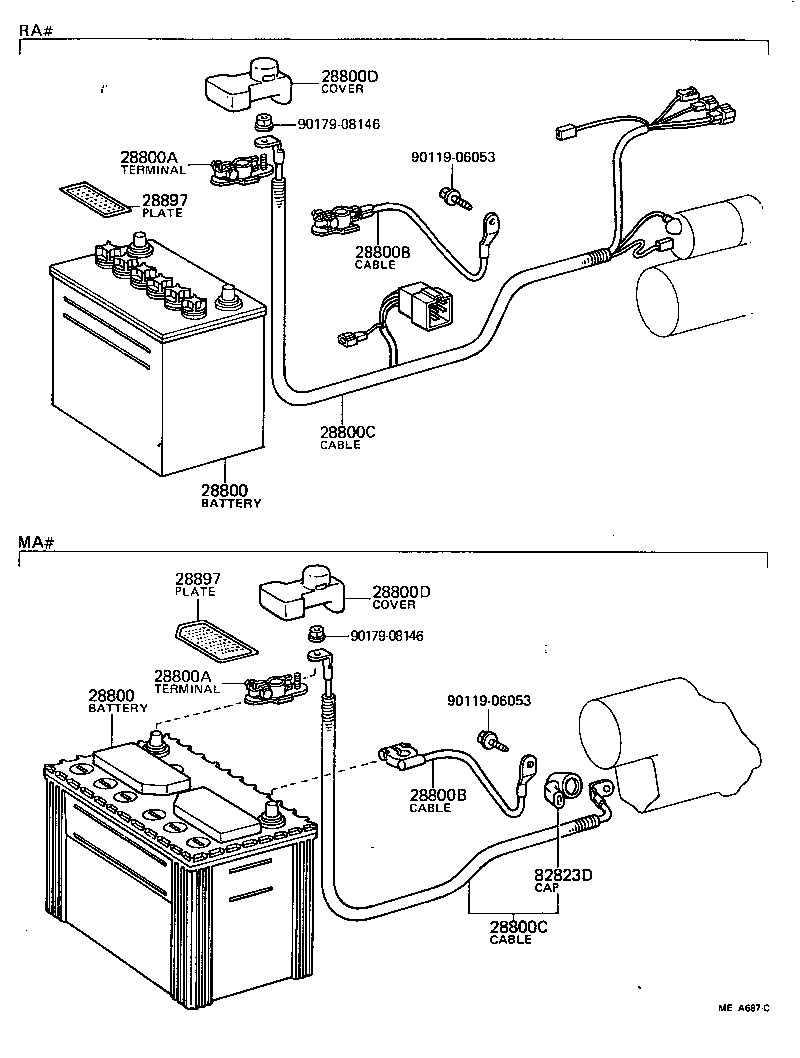 RA#

28800D
COVER

90179-08146

28800A
TERMINAL

90119-06053

28897
PLATE

28800B
CABLE

28800C
CABLE

28800
BATTERY

MA#

28897
PLATE

28800D
COVER

90179-08146

28800A
TERMINAL

28800
BATTERY

90119-06053

28800B
CABLE

82823D
CAP

28800C
CABLE

ME A687-C