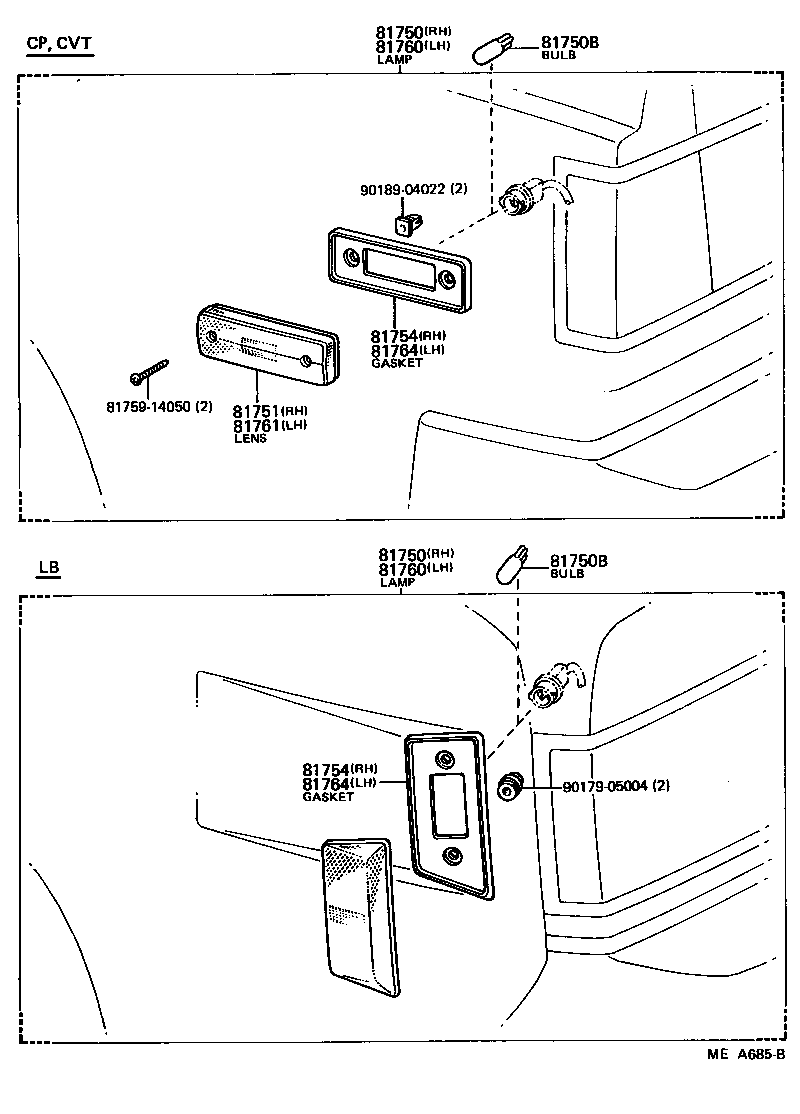 CP, CVT

81750(RH)
81760(LH)
LAMP

81750B
BULB

90189-04022 (2)

81754(RH)
81764(LH)
GASKET

81759-14050 (2)

81751(RH)
81761(LH)
LENS

LB

81750(RH)
81760(LH)
LAMP

81750B
BULB

81754(RH)
81764(LH)
GASKET

90179-05004 (2)

ME A685-B