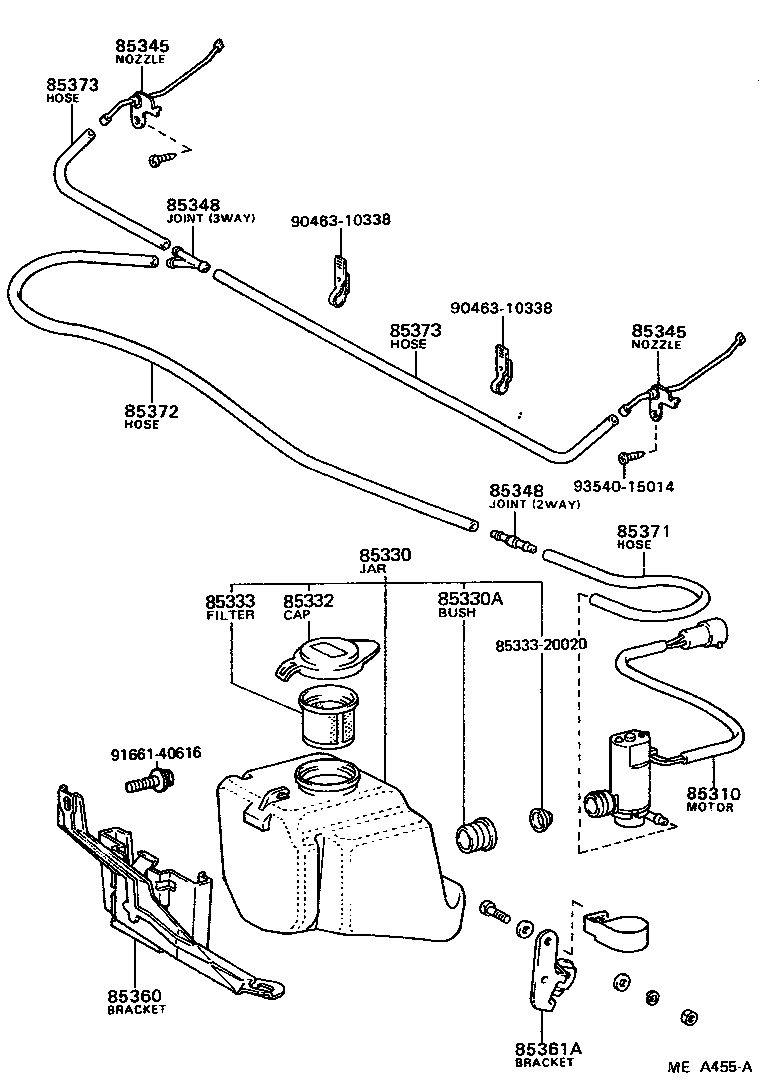 85345
NOZZLE

85373
HOSE

85348
JOINT (3WAY)

90463-10338

90463-10338

85373
HOSE

85345
NOZZLE

85372
HOSE

93540-15014

85348
JOINT (2WAY)

85371
HOSE

85330
JAR

85333
FILTER

85332
CAP

85330A
BUSH

85333-20020

91661-40616

85310
MOTOR

85360
BRACKET

85361A
BRACKET

ME A455-A