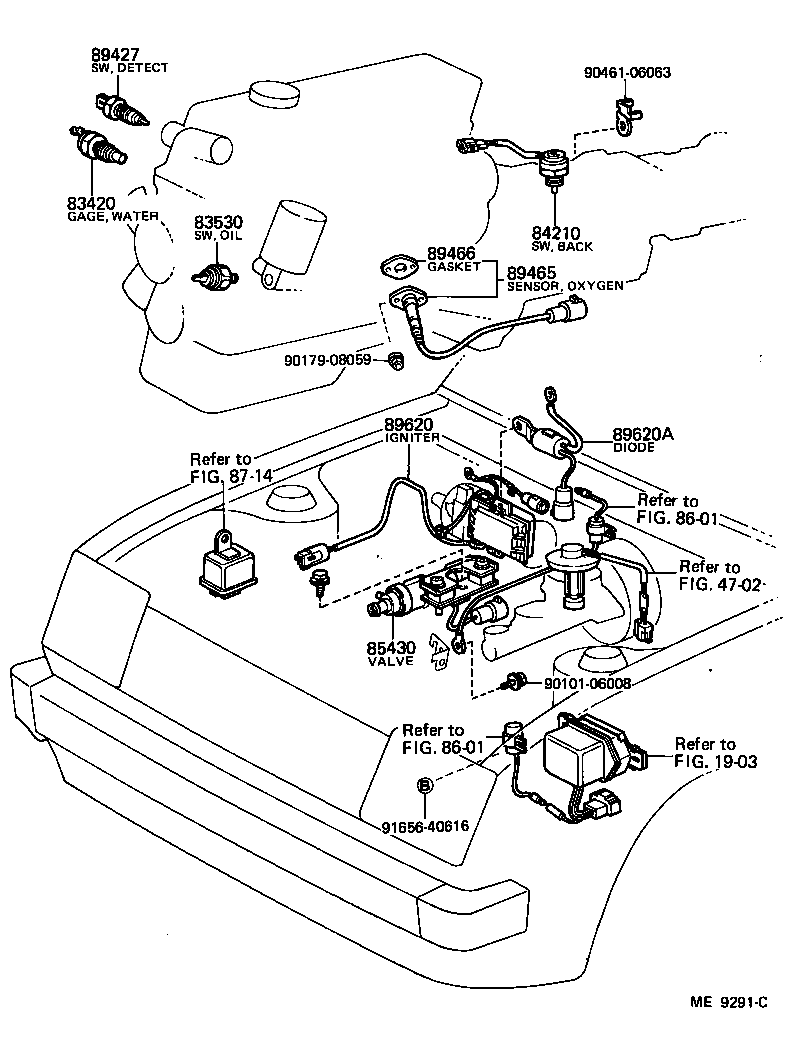 89427
SW, DETECT

90461-06063

83420
GAGE, WATER

83530
SW, OIL

84210
SW, BACK

89466
GASKET

89465
SENSOR, OXYGEN

90179-08059

89620
IGNITER

89620A
DIODE

Refer to
FIG. 87-14

Refer to
FIG. 86-01

Refer to
FIG. 47-02

85430
VALVE

90101-06008

Refer to
FIG. 86-01

Refer to
FIG. 19-03

91656-40616

ME 9291-C