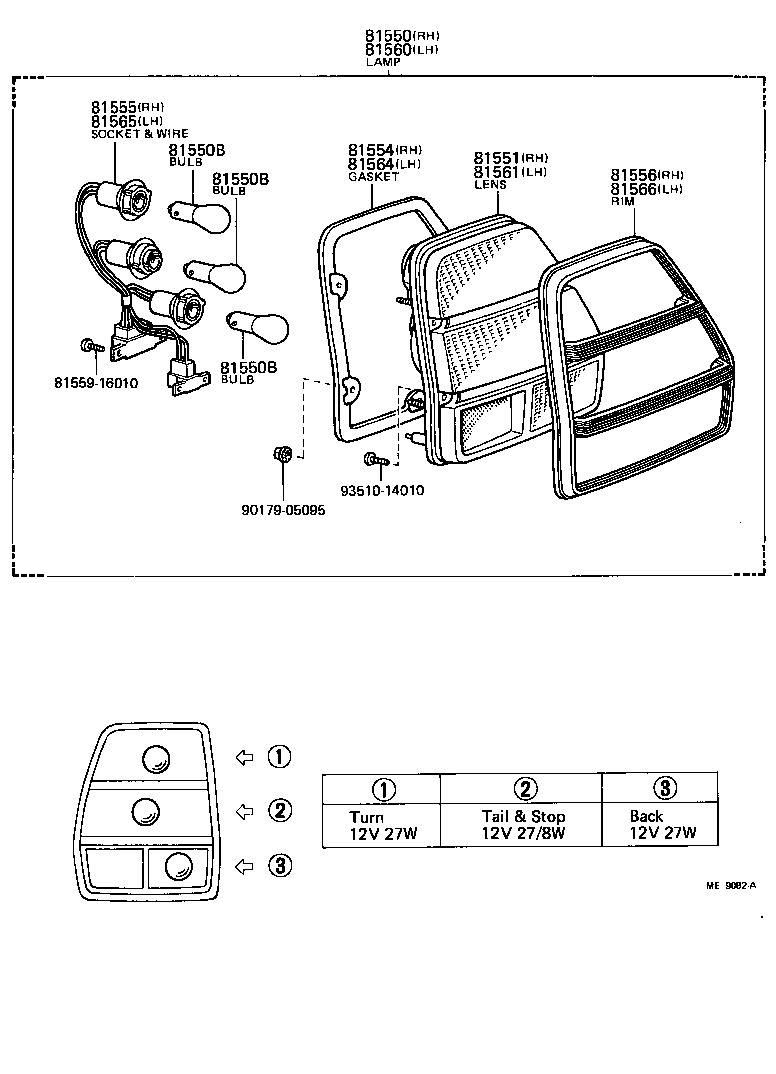 81550(RH)
81560(LH)
LAMP

81555(RH)
81565(LH)
SOCKET & WIRE

81550B
BULB

81550B
BULB

81554(RH)
81564(LH)
GASKET

81551(RH)
81561(LH)
LENS

81556(RH)
81566(LH)
RIM

81559-16010

81550B
BULB

90179-05095

93510-14010

①

②

③

| ① | ② | ③ |
|---|---|---|
| Turn 12V 27W | Tail & Stop 12V 27/8W | Back 12V 27W |

ME 9082-A