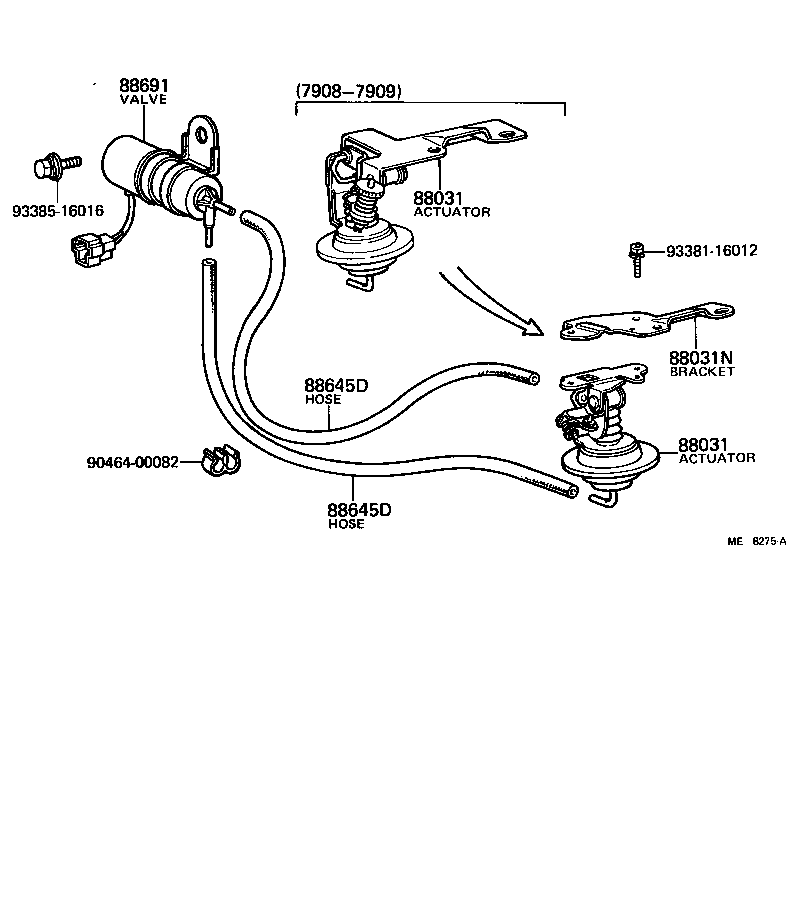 88691
VALVE

(7908–7909)

93385-16016

88031
ACTUATOR

93381-16012

88031N
BRACKET

88645D
HOSE

88031
ACTUATOR

90464-00082

88645D
HOSE

ME 6275-A