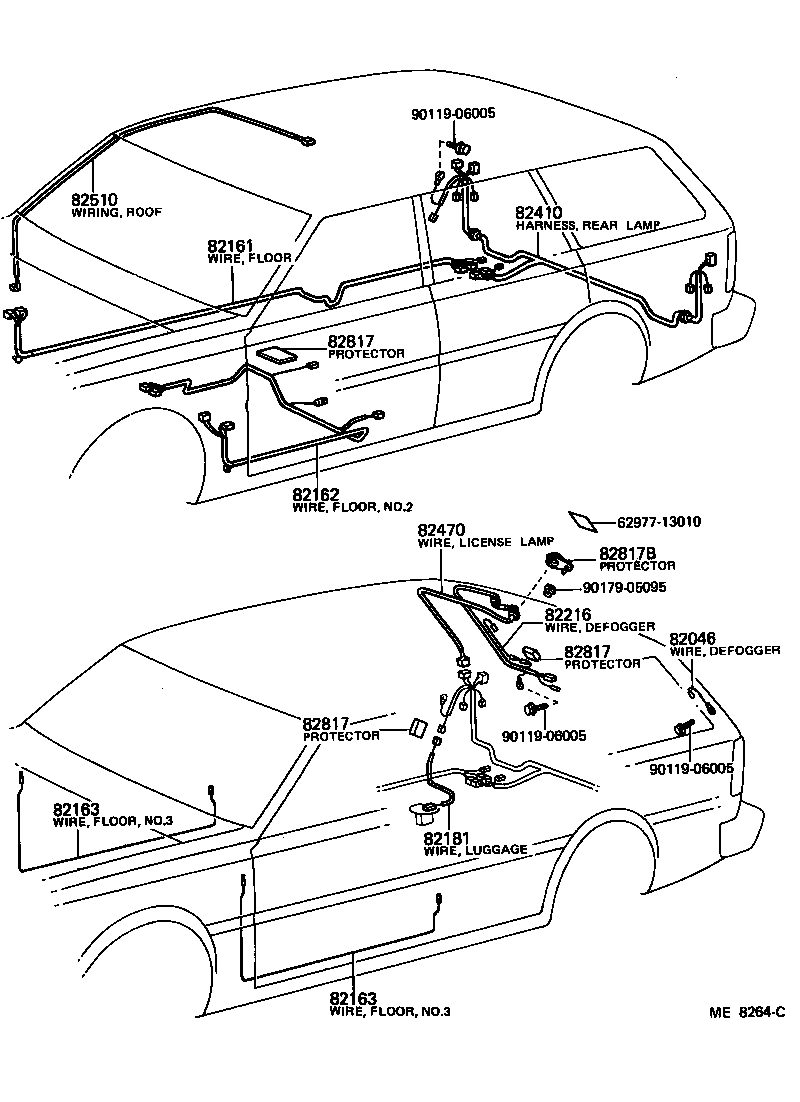 90119-06005

82510
WIRING, ROOF

82410
HARNESS, REAR LAMP

82161
WIRE, FLOOR

82817
PROTECTOR

82162
WIRE, FLOOR, NO.2

62977-13010

82470
WIRE, LICENSE LAMP

82817B
PROTECTOR

90179-05095

82216
WIRE, DEFOGGER

82046
WIRE, DEFOGGER

82817
PROTECTOR

82817
PROTECTOR

90119-06005

90119-06005

82163
WIRE, FLOOR, NO.3

82181
WIRE, LUGGAGE

82163
WIRE, FLOOR, NO.3

ME 8264-C