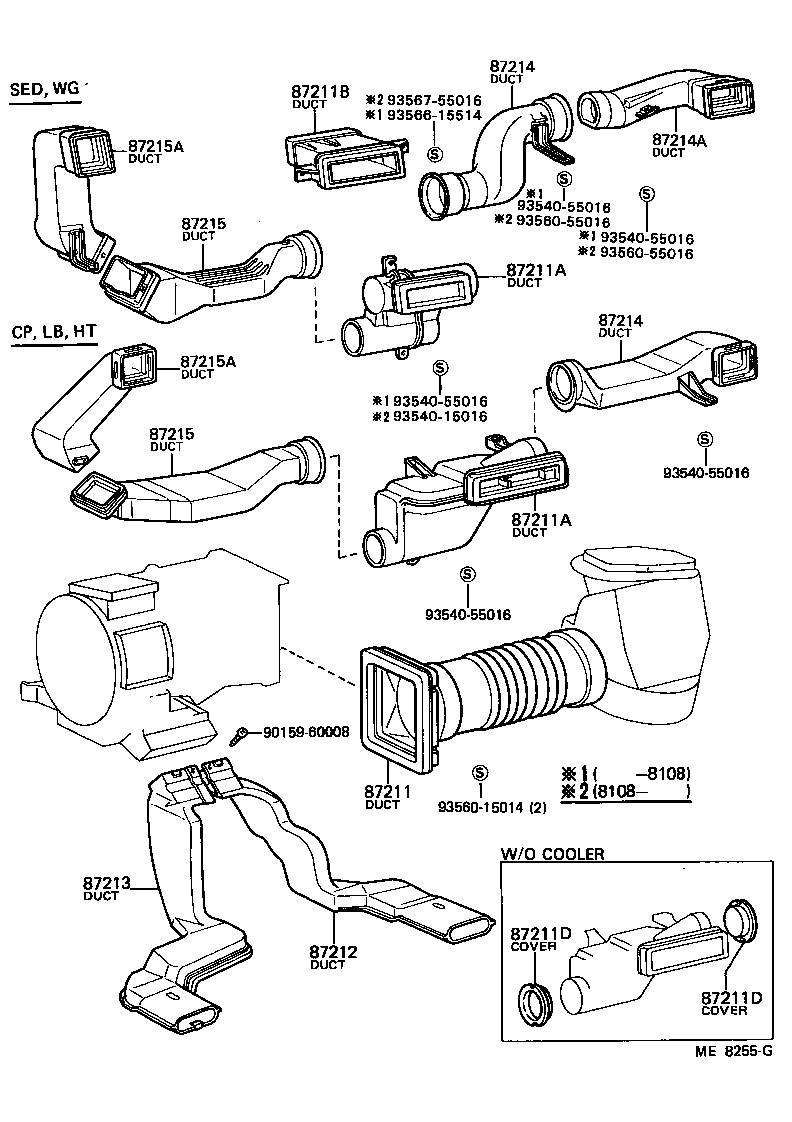 SED, WG

87215A
DUCT

87215
DUCT

87211B
DUCT

※2 93567-55016
※1 93566-15514

S

87214
DUCT

87214A
DUCT

S

※1
93540-55016
※2 93560-55016

S

※1 93540-55016
※2 93560-55016

87211A
DUCT

CP, LB, HT

87215A
DUCT

87215
DUCT

S

※1 93540-55016
※2 93540-15016

87214
DUCT

S

93540-55016

87211A
DUCT

S

93540-55016

90159-60008

87211
DUCT

S

93560-15014 (2)

※1 (　　-8108)
※2 (8108-　　)

87213
DUCT

87212
DUCT

W/O COOLER

87211D
COVER

87211D
COVER

ME 8255-G