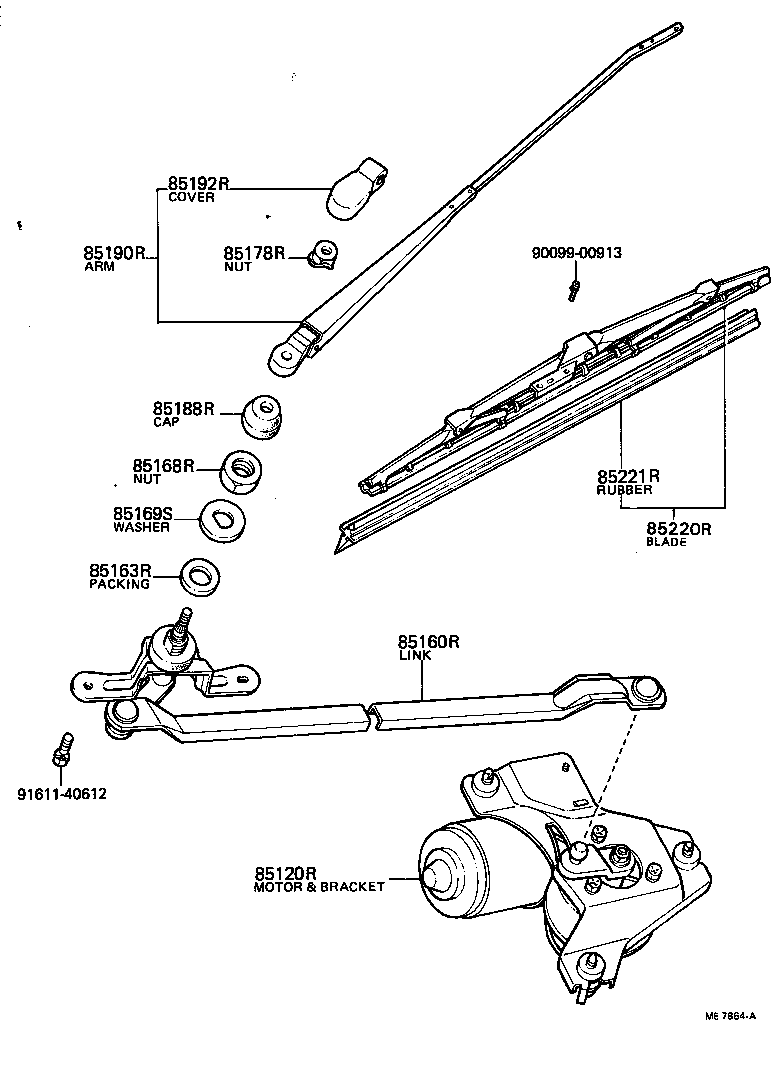 85192R
COVER

85190R
ARM

85178R
NUT

90099-00913

85188R
CAP

85168R
NUT

85169S
WASHER

85163R
PACKING

85221R
RUBBER

85220R
BLADE

85160R
LINK

91611-40612

85120R
MOTOR & BRACKET

M6 7864-A