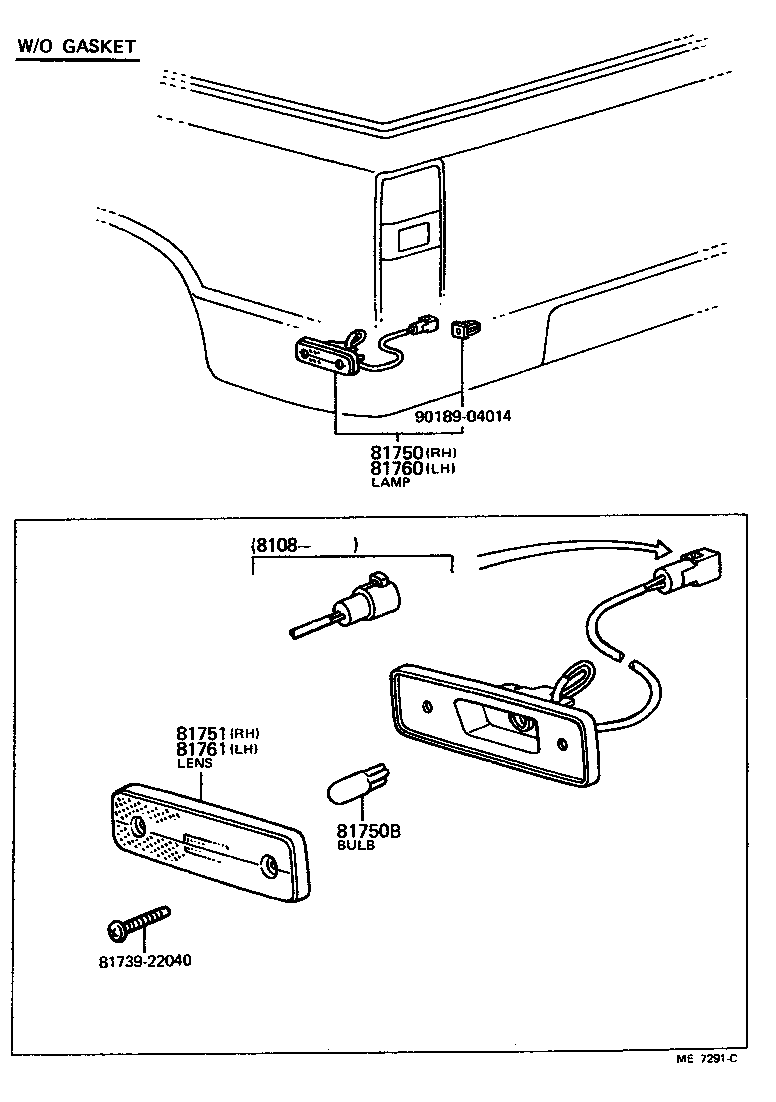 W/O GASKET

90189-04014

81750(RH)
81760(LH)
LAMP

(8108-　　)

81751(RH)
81761(LH)
LENS

81750B
BULB

81739-22040

ME 7291-C