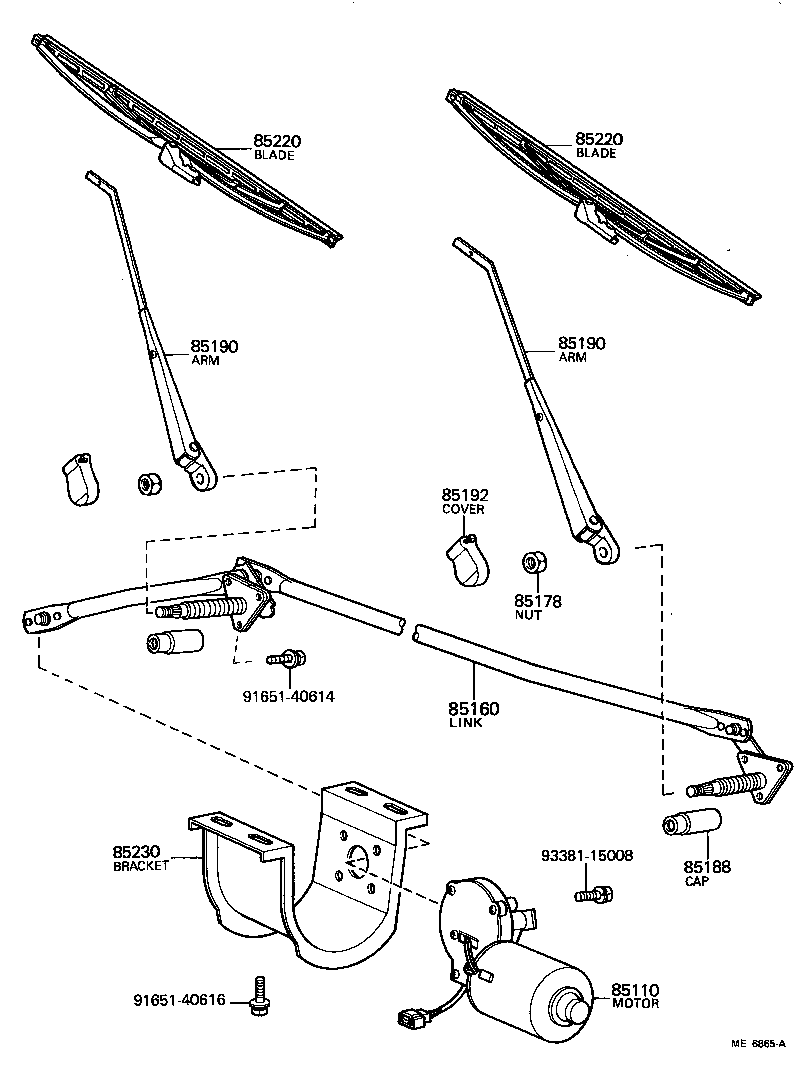 85220
BLADE

85220
BLADE

85190
ARM

85190
ARM

85192
COVER

85178
NUT

91651-40614

85160
LINK

85230
BRACKET

93381-15008

85188
CAP

91651-40616

85110
MOTOR

ME 6865-A