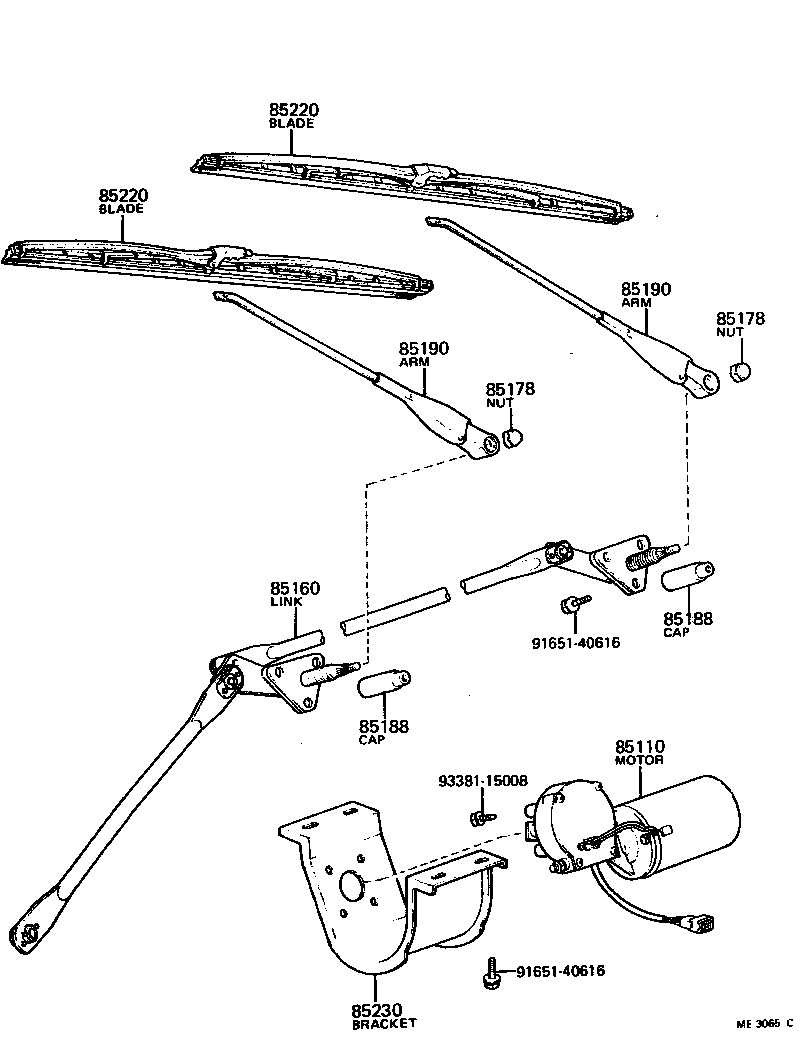 85220
BLADE

85220
BLADE

85190
ARM

85178
NUT

85190
ARM

85178
NUT

85160
LINK

91651-40616

85188
CAP

85188
CAP

85110
MOTOR

93381-15008

91651-40616

85230
BRACKET

ME 3065 C