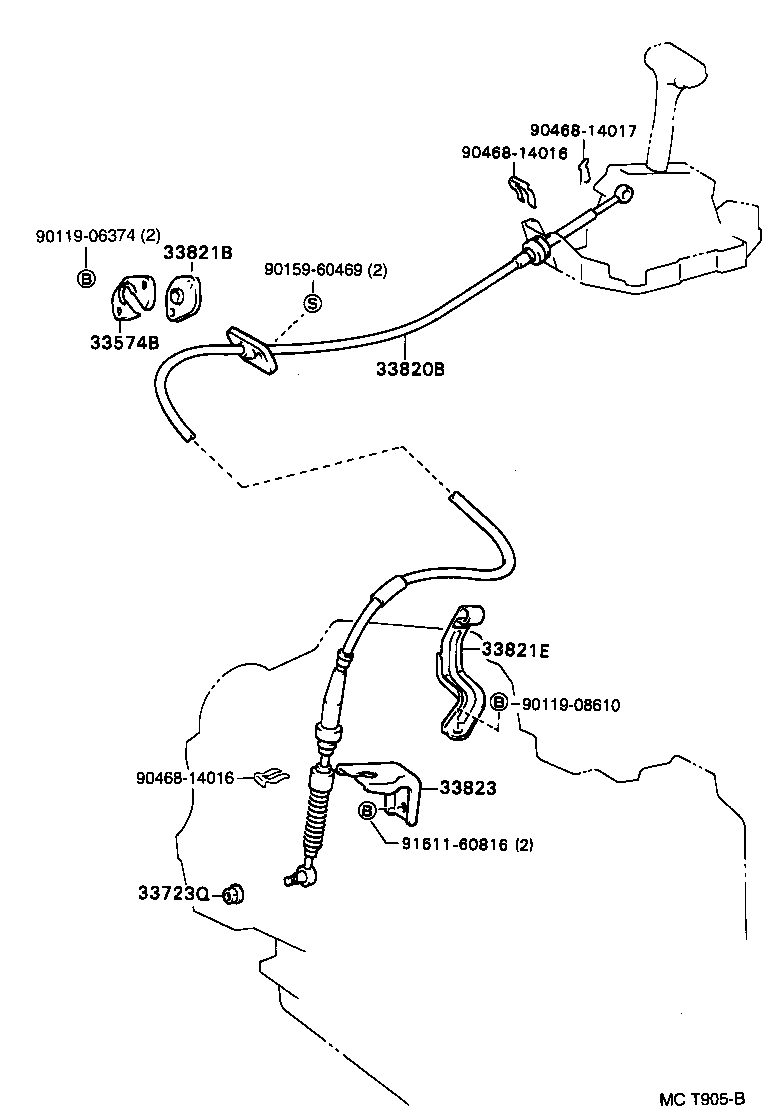 90468-14017
90468-14016
90119-06374 (2)
B
33821B
90159-60469 (2)
S
33574B
33820B
33821E
B 90119-08610
90468-14016
33823
B
91611-60816 (2)
33723Q
MC T905-B