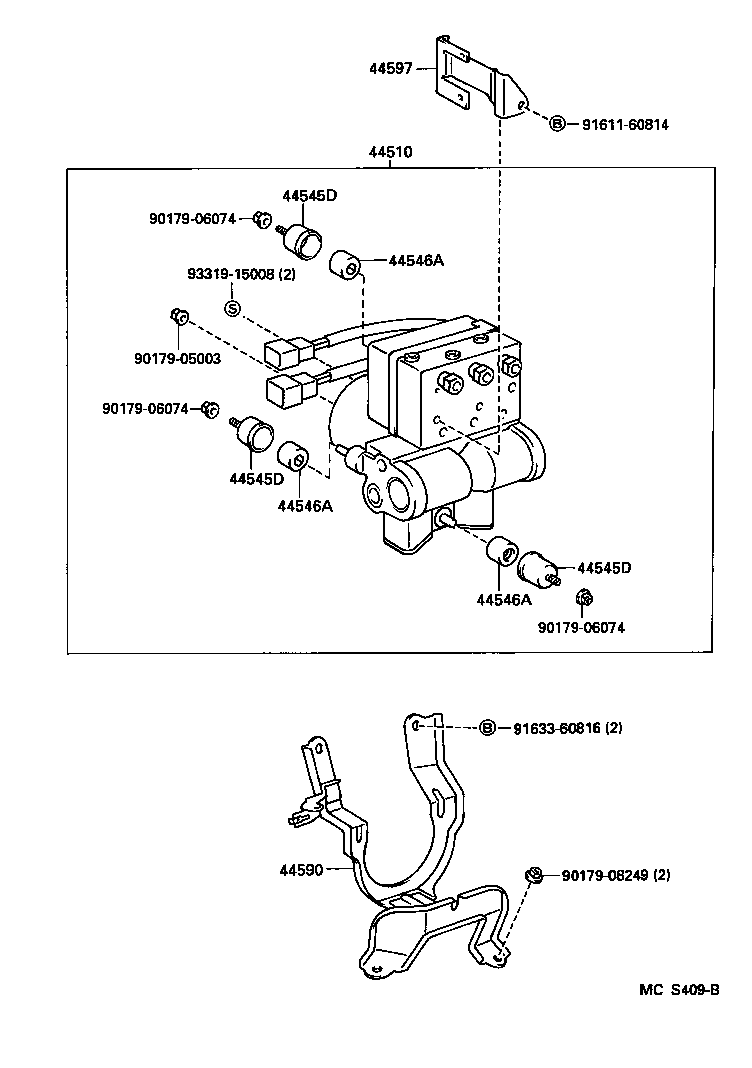 44597

B 91611-60814

44510

44545D

90179-06074

44546A

93319-15008 (2)

S

90179-05003

90179-06074

44545D

44546A

44545D

44546A

90179-06074

B 91633-60816 (2)

44590

90179-08249 (2)

MC S409-B