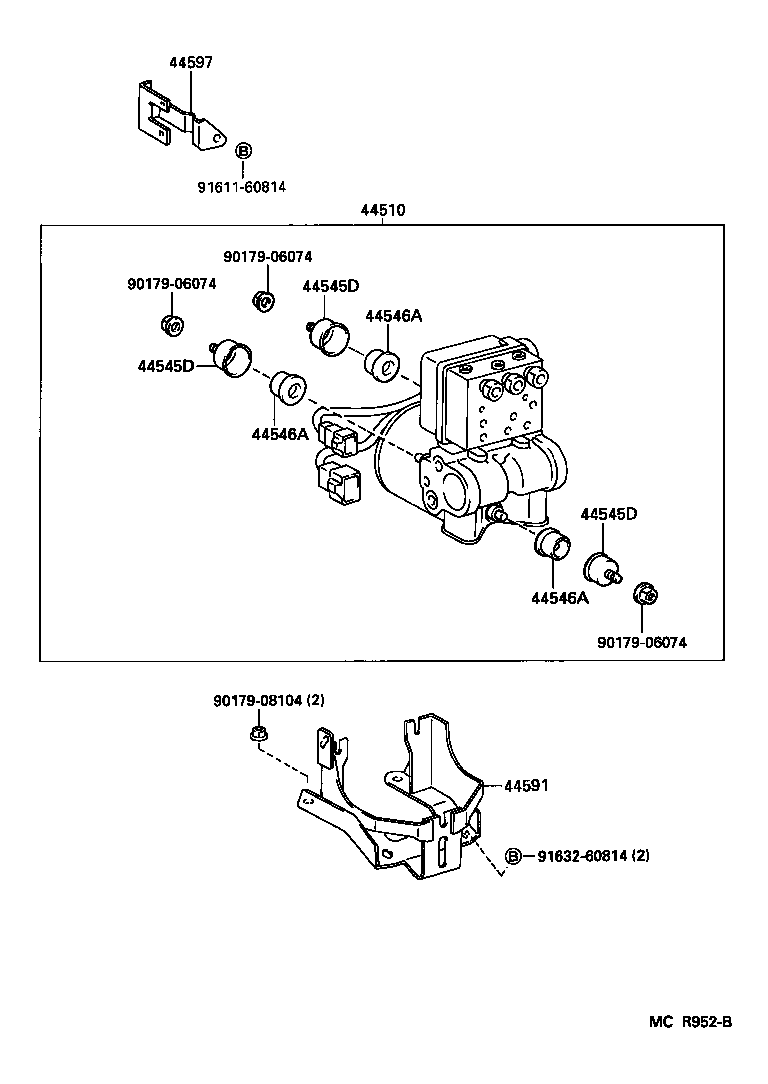 44597

B

91611-60814

44510

90179-06074

90179-06074

44545D

44546A

44545D

44546A

44545D

44546A

90179-06074

90179-08104 (2)

44591

B 91632-60814 (2)

MC R952-B