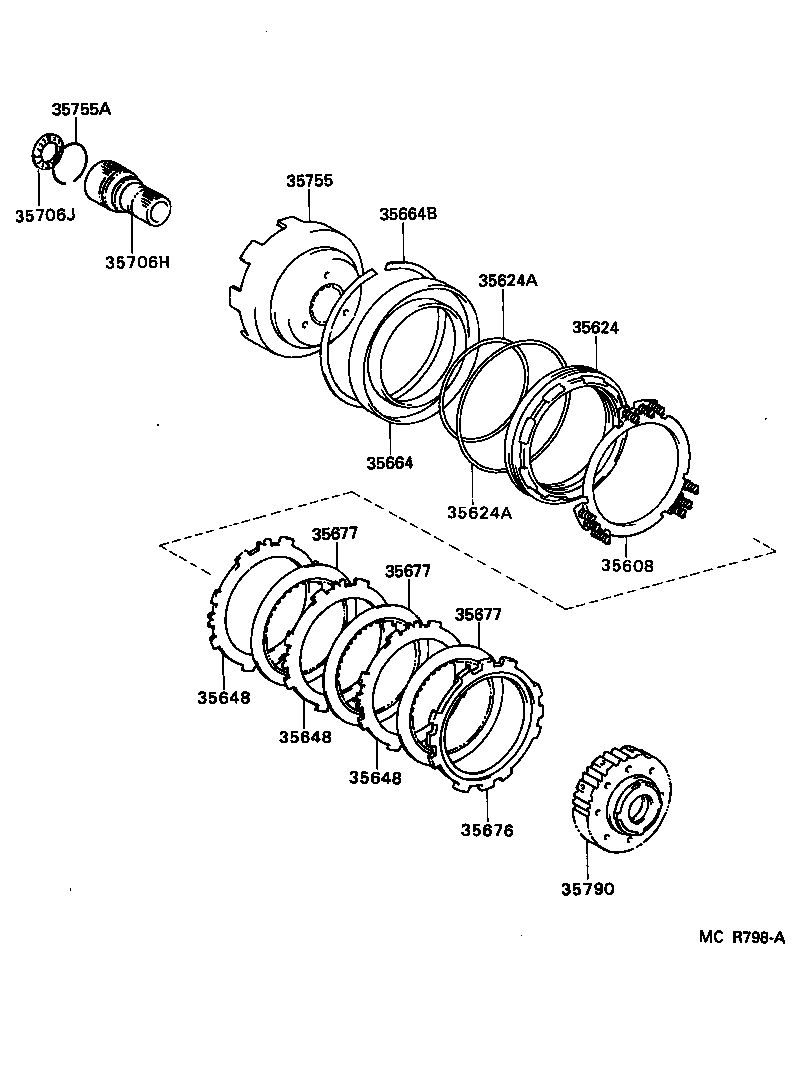 35755A
35706J
35706H
35755
35664B
35624A
35624
35664
35624A
35608
35677
35677
35677
35648
35648
35648
35676
35790
MC R798-A