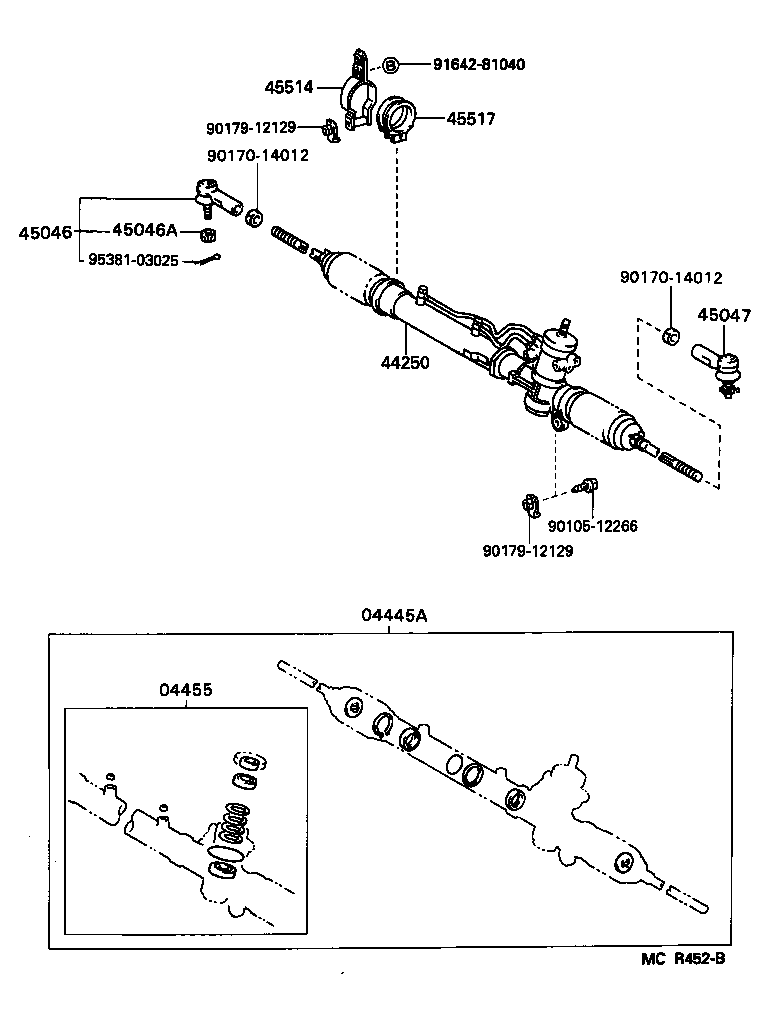 45514
B 91642-81040
90179-12129
45517
90170-14012
45046
45046A
95381-03025
44250
90170-14012
45047
90105-12266
90179-12129
04445A
04455
MC R452-B