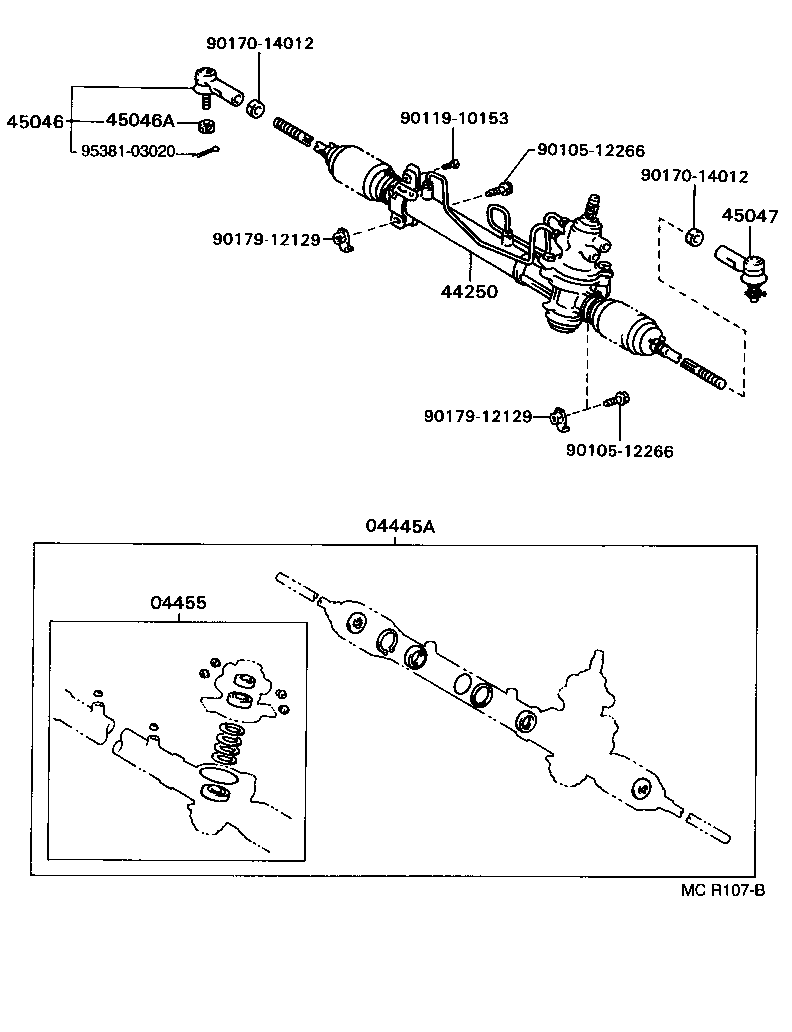 90170-14012

45046

45046A

95381-03020

90119-10153

90105-12266

90170-14012

45047

90179-12129

44250

90179-12129

90105-12266

04445A

04455

MC R107-B