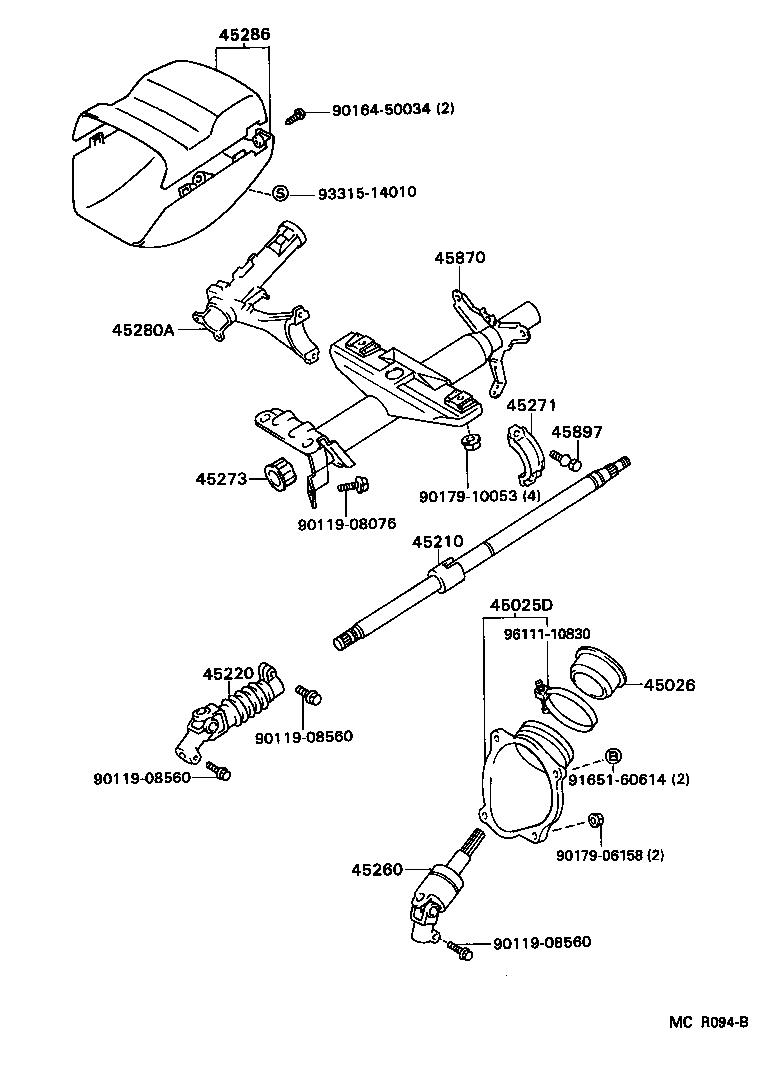 45286

90164-50034 (2)

S 93315-14010

45870

45280A

45271

45897

45273

90179-10053 (4)

90119-08076

45210

45025D

96111-10830

45026

45220

90119-08560

90119-08560

B 91651-60614 (2)

90179-06158 (2)

45260

90119-08560

MC R094-B