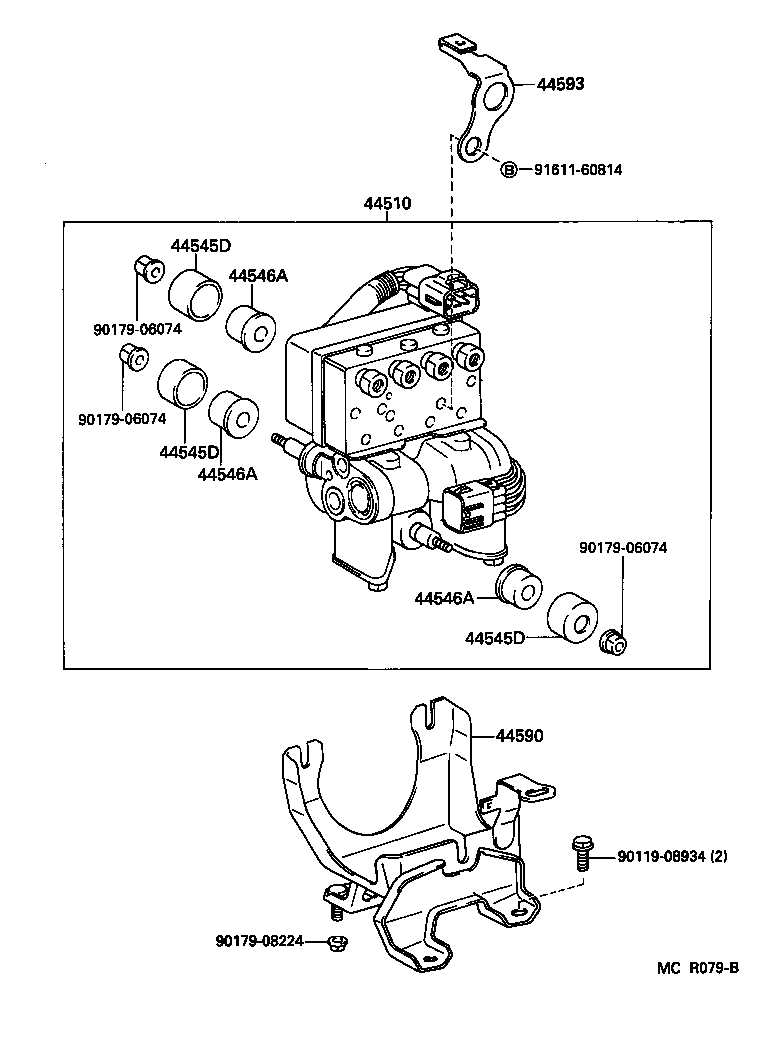 44593
B 91611-60814
44510
44545D
44546A
90179-06074
90179-06074
44545D
44546A
90179-06074
44546A
44545D
44590
90119-08934 (2)
90179-08224
MC R079-B