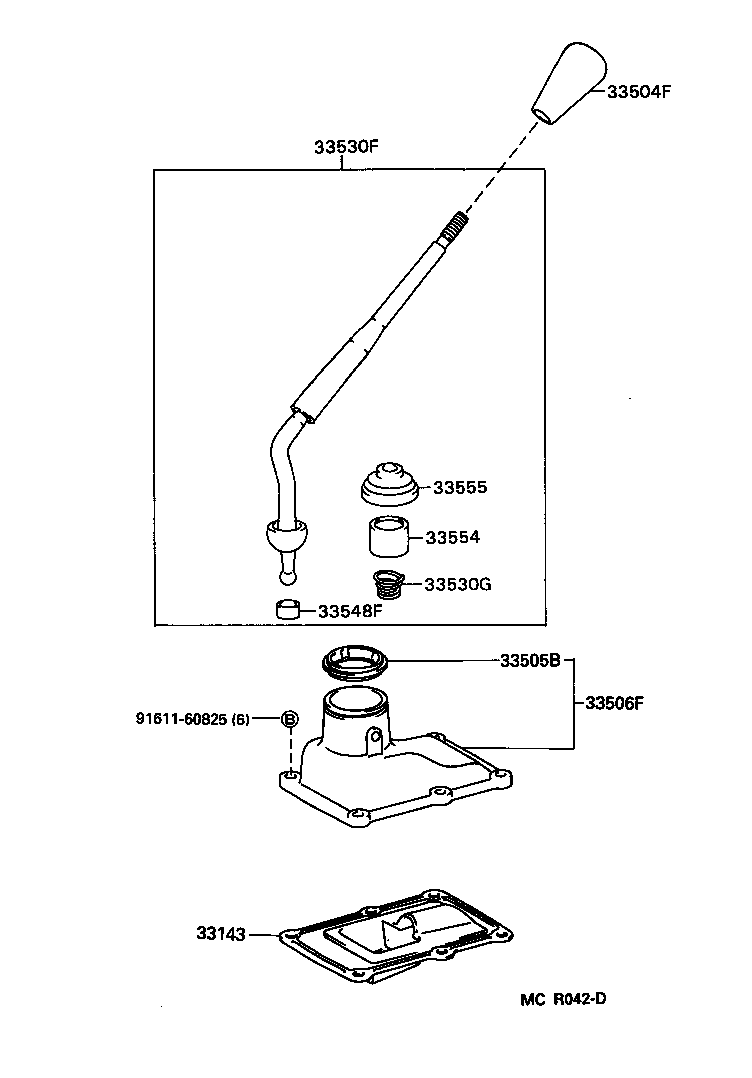 33504F

33530F

33555

33554

33530G

33548F

33505B

33506F

91611-60825 (6)

B

33143

MC R042-D