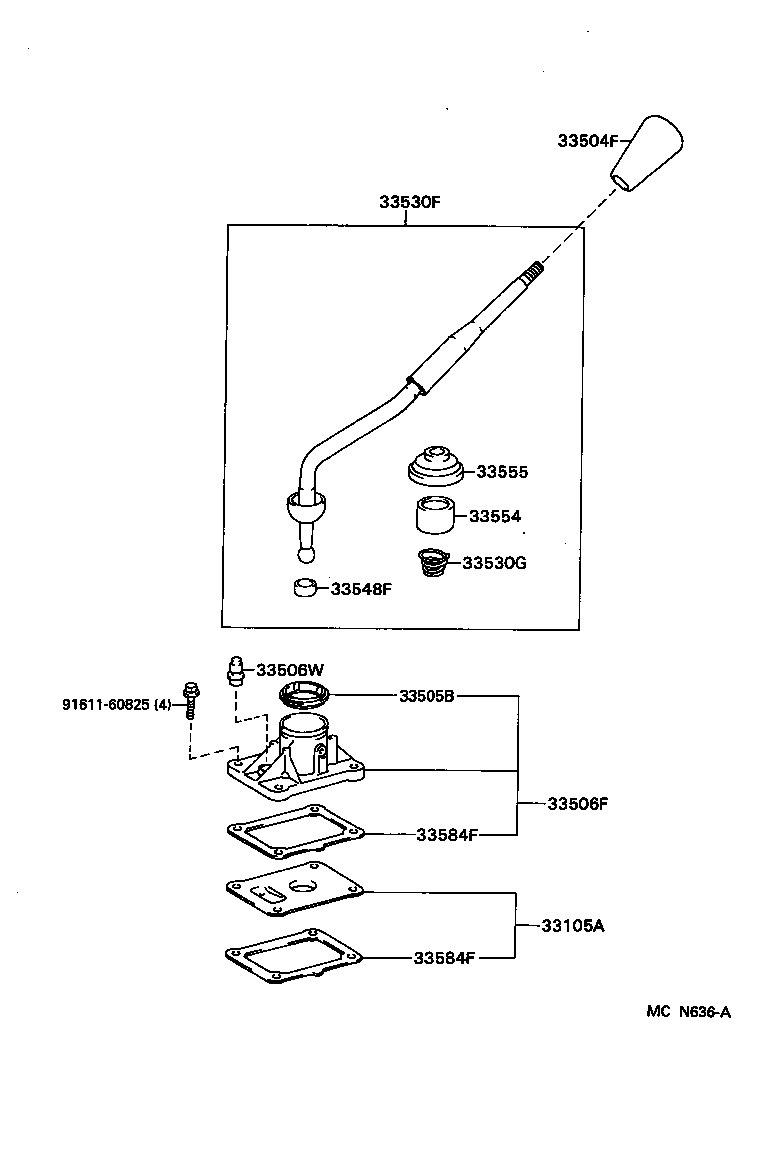 33504F

33530F

33555

33554

33530G

33548F

33506W

91611-60825 (4)

33505B

33506F

33584F

33105A

33584F

MC N636-A