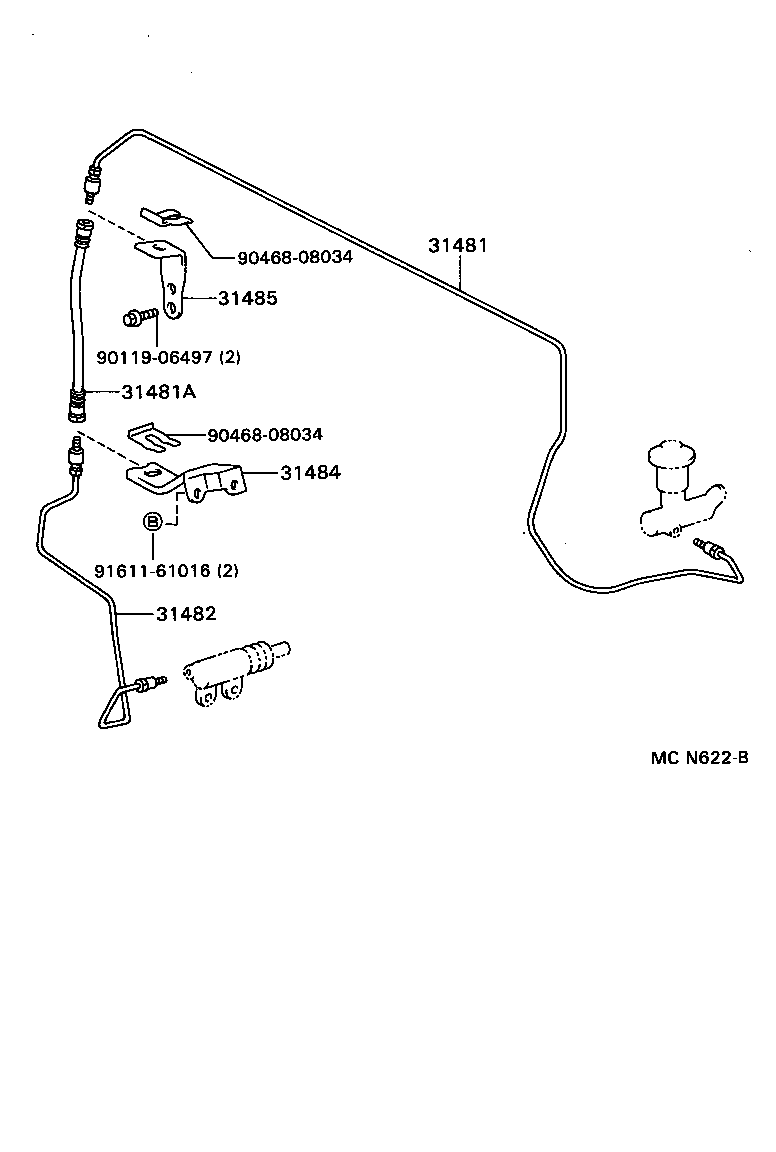 31481
90468-08034
31485
90119-06497 (2)
31481A
90468-08034
31484
B
91611-61016 (2)
31482
MC N622-B