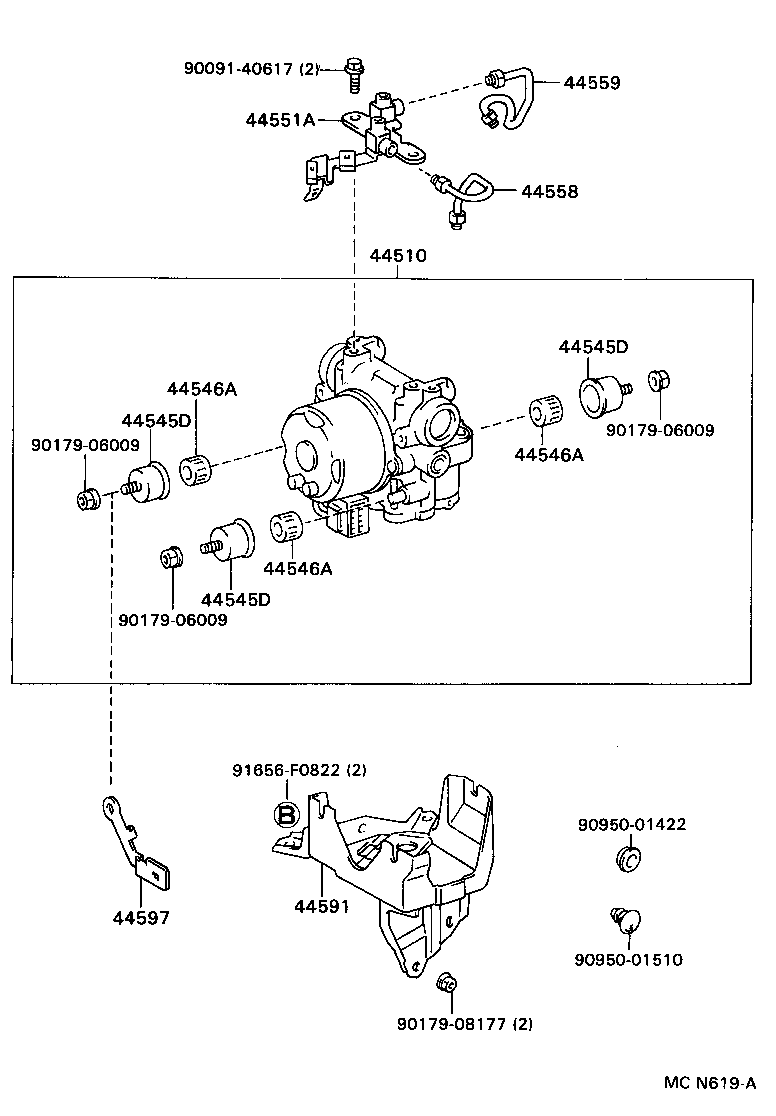 90091-40617 (2)
44559
44551A
44558
44510
44545D
44546A
44545D
90179-06009
90179-06009
44546A
44546A
44545D
90179-06009
91656-F0822 (2)
B
90950-01422
44597
44591
90950-01510
90179-08177 (2)
MC N619-A