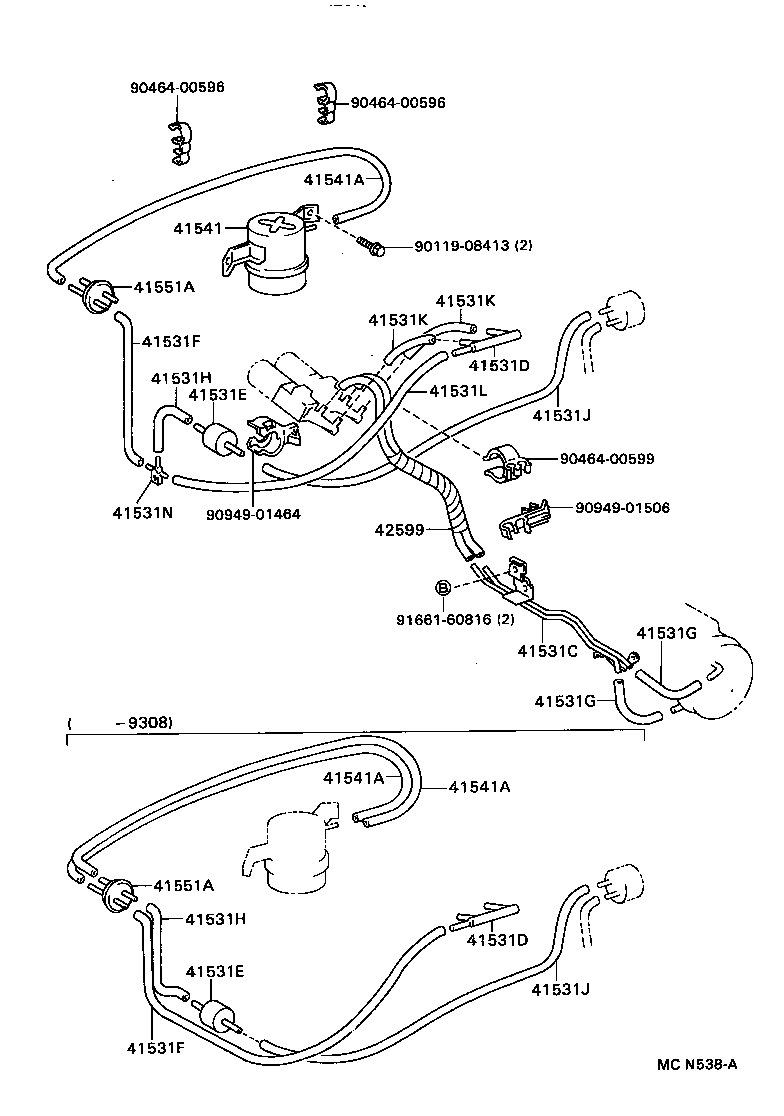 90464-00596
90464-00596
41541A
41541
90119-08413 (2)
41551A
41531K
41531K
41531F
41531D
41531H
41531E
41531L
41531J
90464-00599
41531N
90949-01464
90949-01506
42599
B
91661-60816 (2)
41531C
41531G
41531G
(　　-9308)
41541A
41541A
41551A
41531H
41531D
41531E
41531J
41531F
MC N538-A