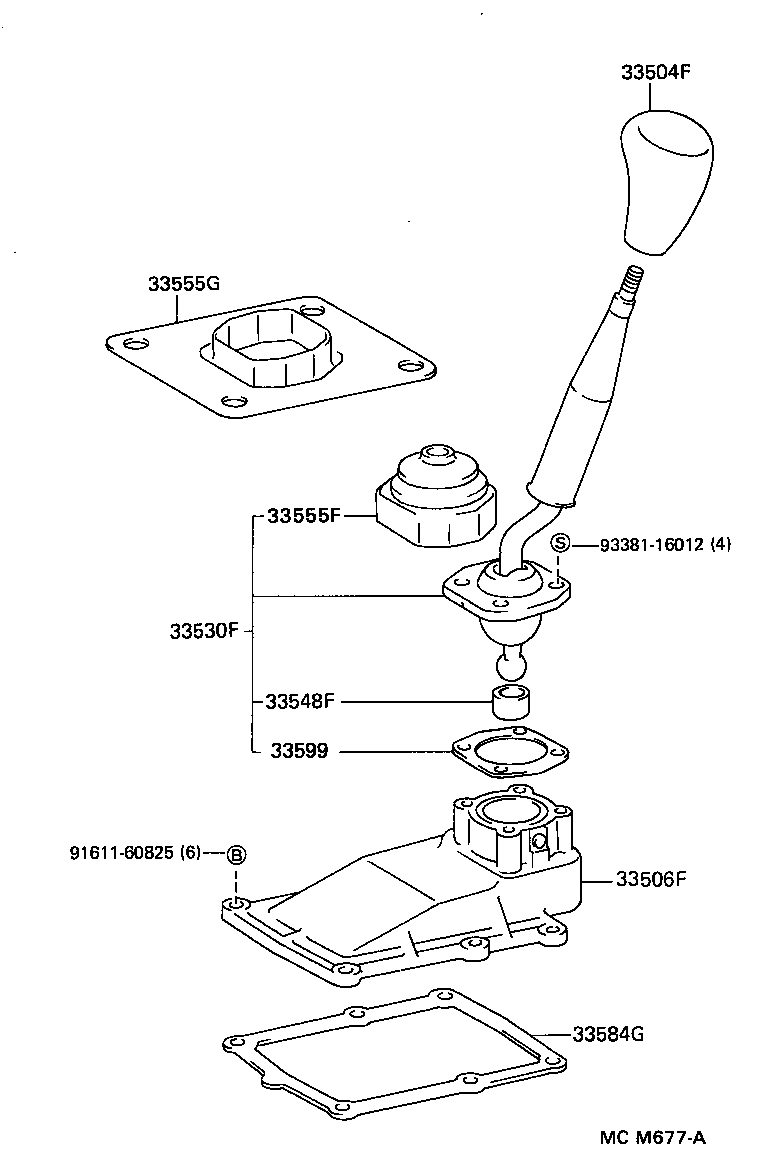 33504F

33555G

33555F

S 93381-16012 (4)

33530F

33548F

33599

91611-60825 (6) B

33506F

33584G

MC M677-A