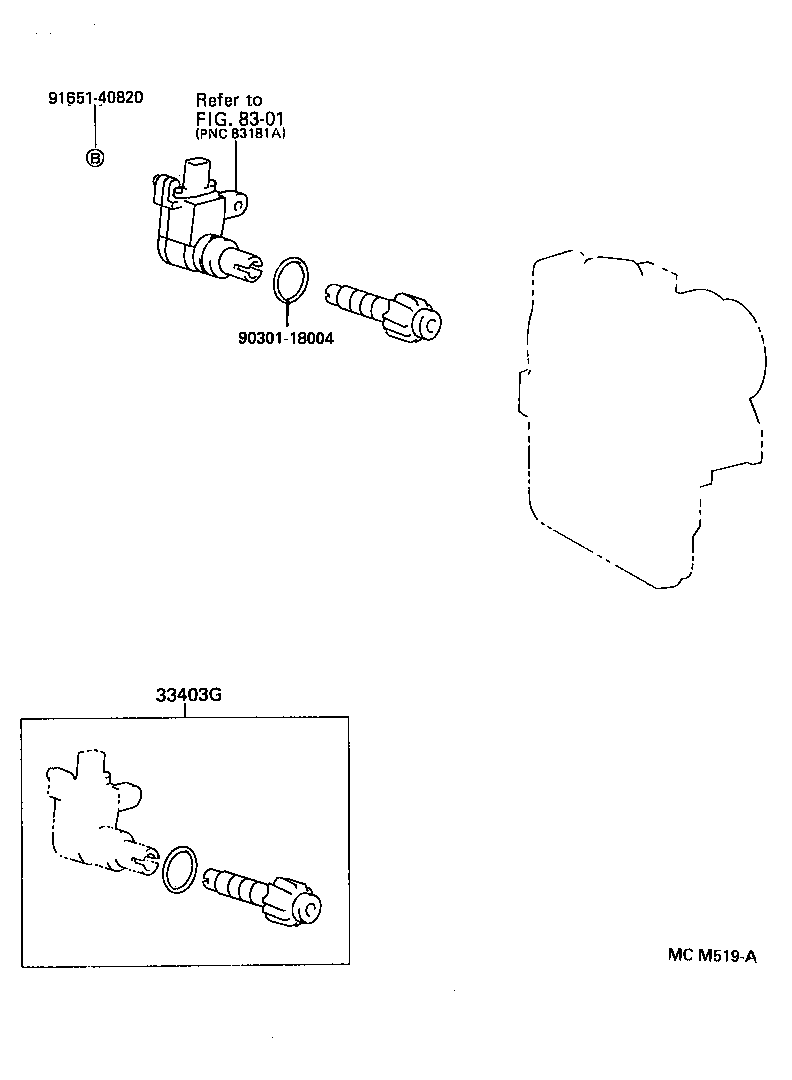 91651-40820

B

Refer to
FIG. 83-01
(PNC 83181A)

90301-18004

33403G

MC M519-A