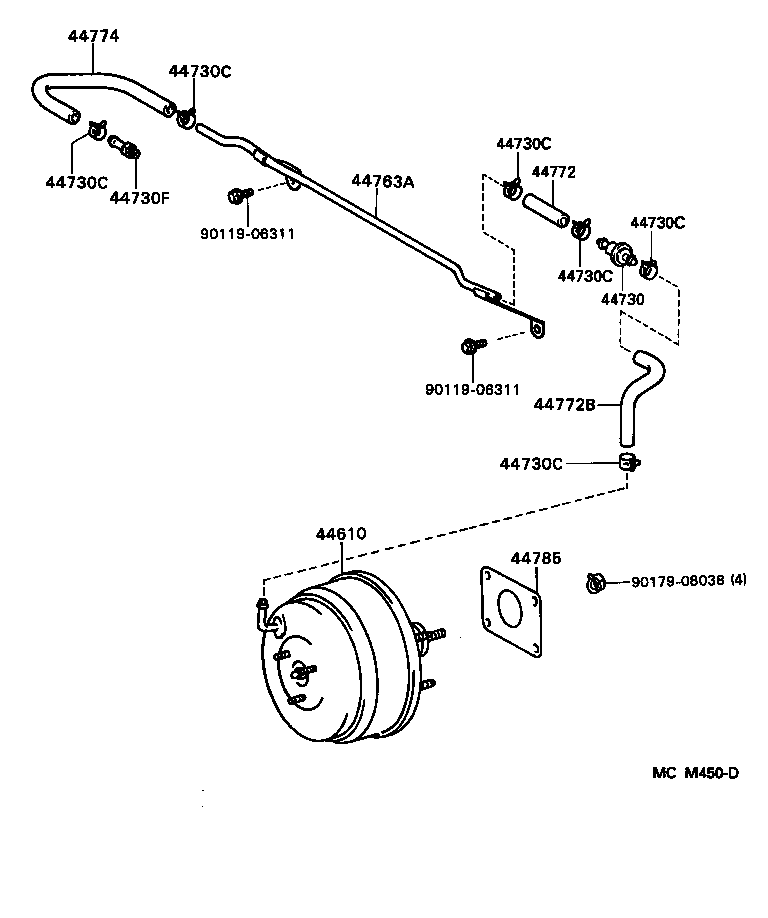 44774
44730C
44730C
44730F
90119-06311
44763A
44730C
44772
44730C
44730C
44730
90119-06311
44772B
44730C
44610
44785
90179-08038 (4)
MC M450-D