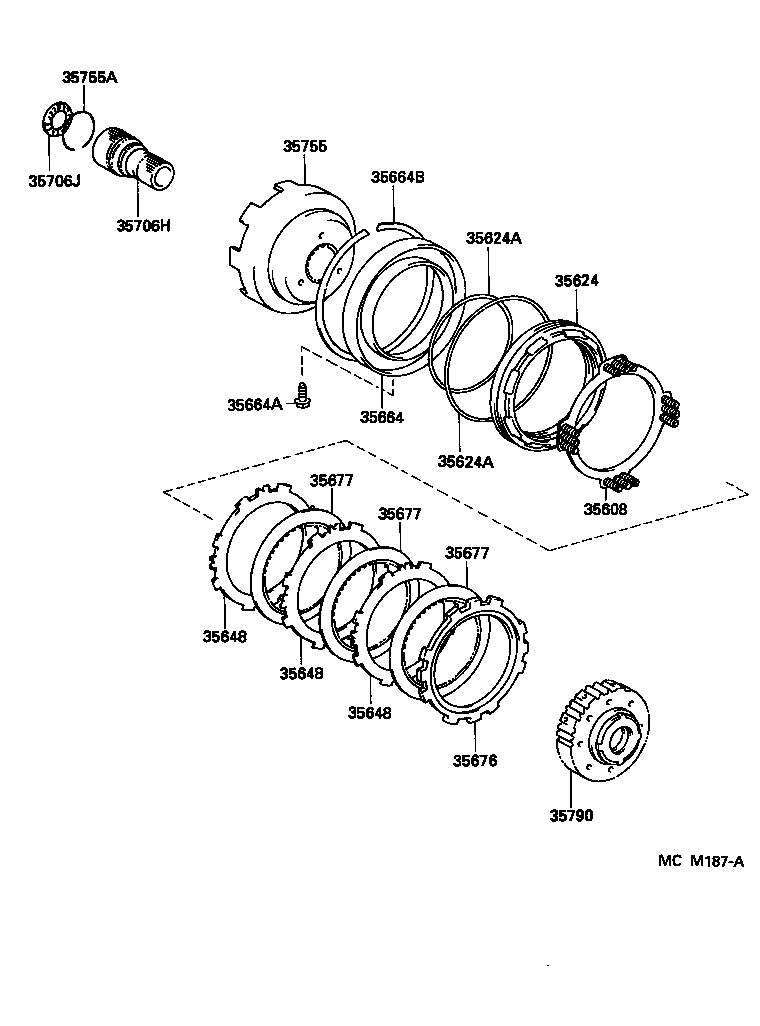 35755A
35706J
35706H
35755
35664B
35624A
35624
35664A
35664
35624A
35608
35677
35677
35677
35648
35648
35648
35676
35790
MC M187-A