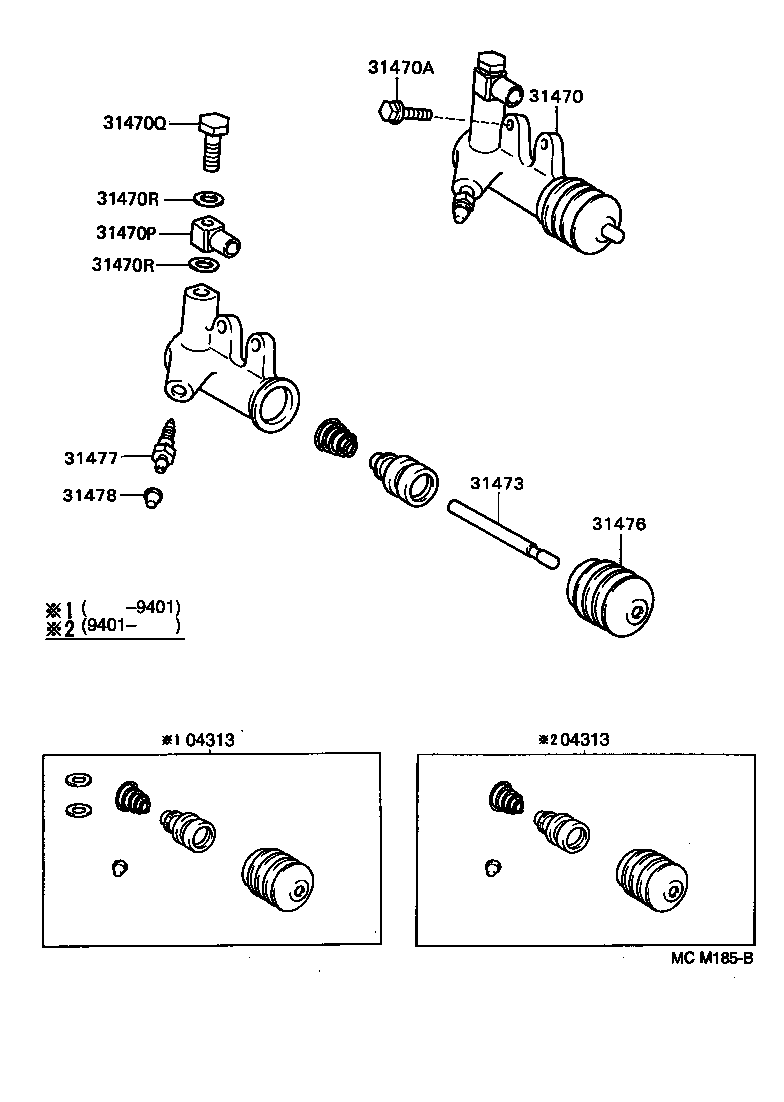 31470A
31470
31470Q
31470R
31470P
31470R
31477
31478
31473
31476
※1 ( -9401)
※2 (9401- )
※1 04313
※2 04313
MC M185-B