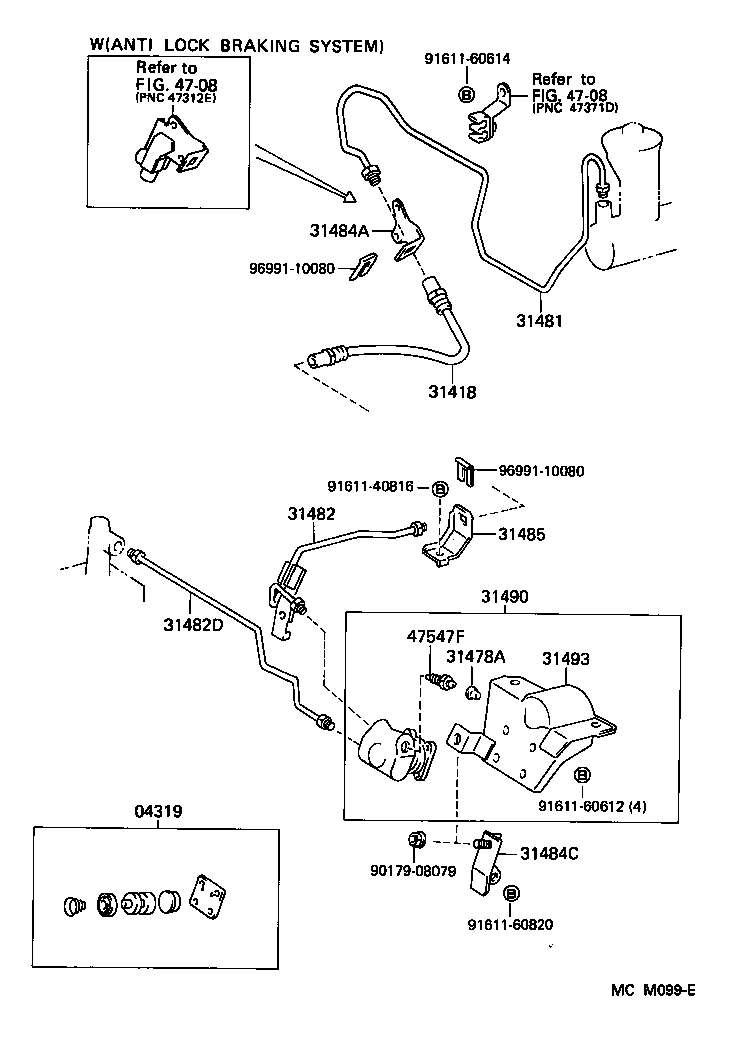 W(ANTI LOCK BRAKING SYSTEM)

Refer to
FIG. 47-08
(PNC 47312E)

91611-60614
B
Refer to
FIG. 47-08
(PNC 47371D)

31484A
96991-10080
31481
31418

96991-10080
91611-40816
B
31482
31485
31482D
31490
47547F
31478A
31493
B
91611-60612 (4)

04319

90179-08079
31484C
B
91611-60820

MC M099-E