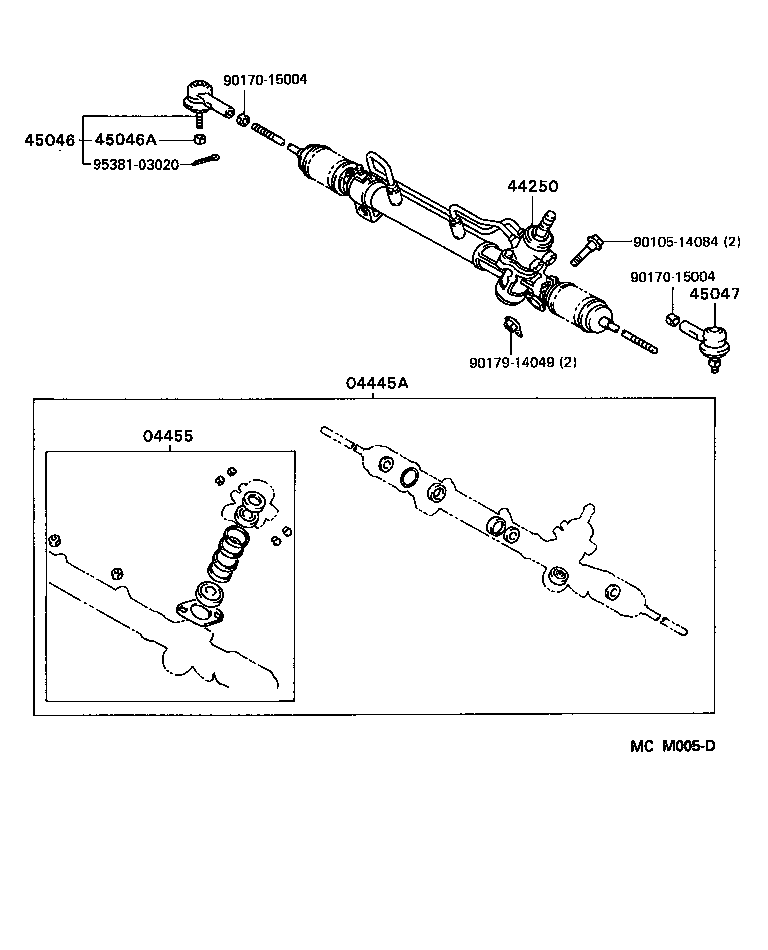 90170-15004
45046
45046A
95381-03020
44250
90105-14084 (2)
90170-15004
45047
90179-14049 (2)
04445A
04455
MC M005-D