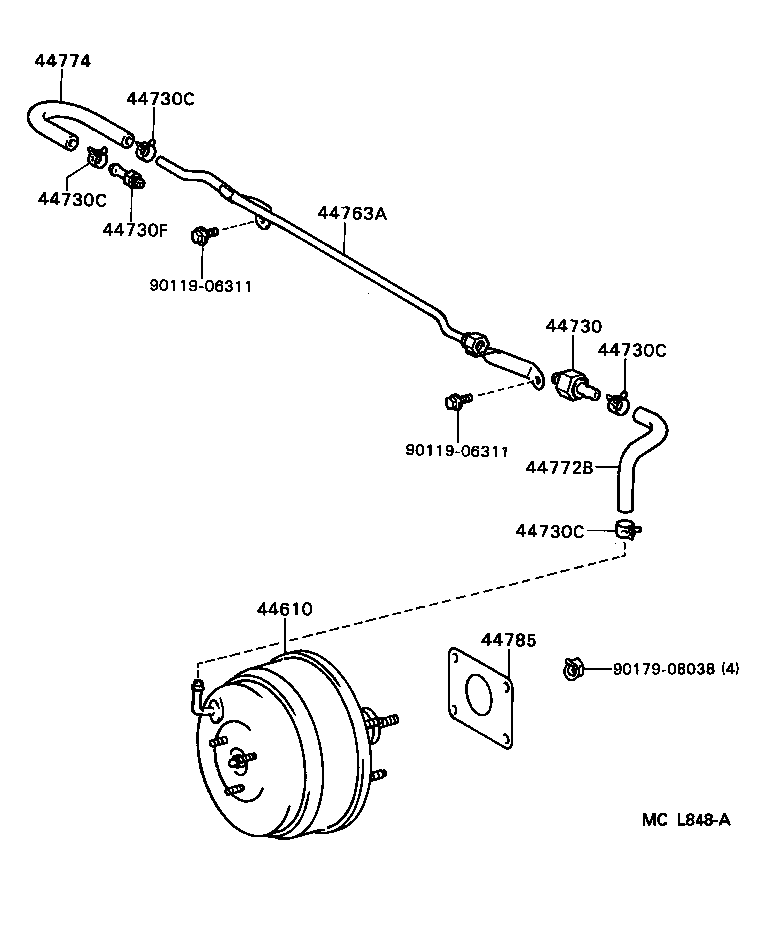 44774
44730C
44730C
44730F
44763A
90119-06311
44730
44730C
90119-06311
44772B
44730C
44610
44785
90179-08038 (4)
MC L848-A