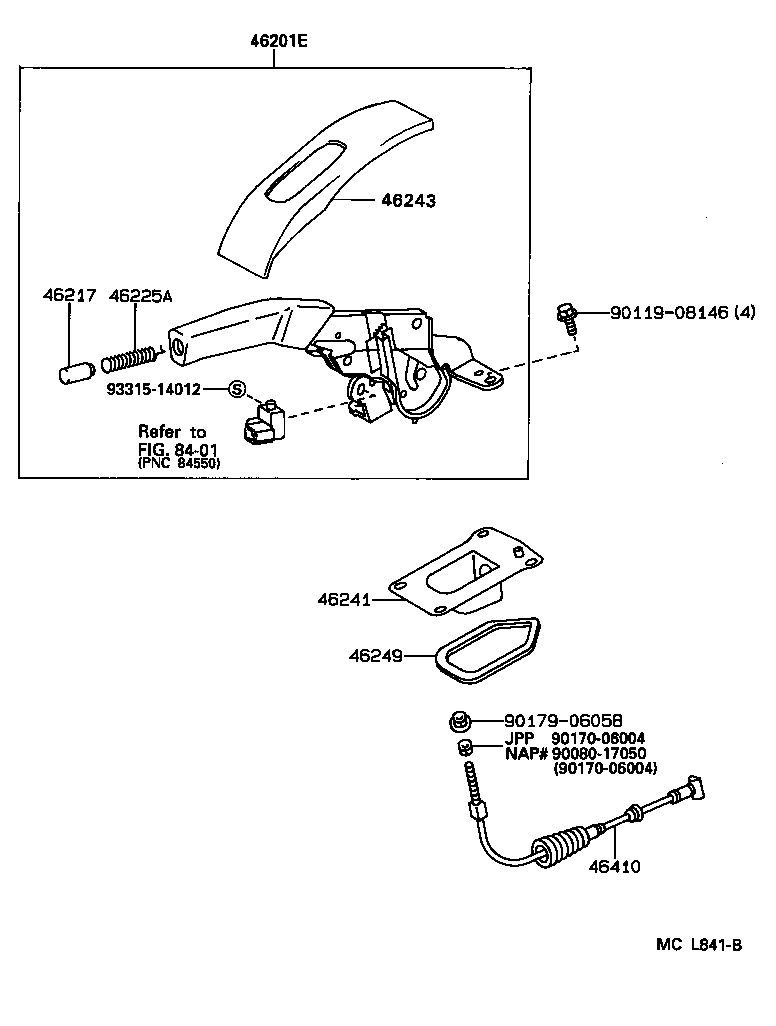 46201E

46243

46217 46225A

90119-08146 (4)

93315-14012 S

Refer to FIG. 84-01 (PNC 84550)

46241

46249

90179-06058

JPP 90170-06004

NAP# 90080-17050 (90170-06004)

46410

MC L841-B