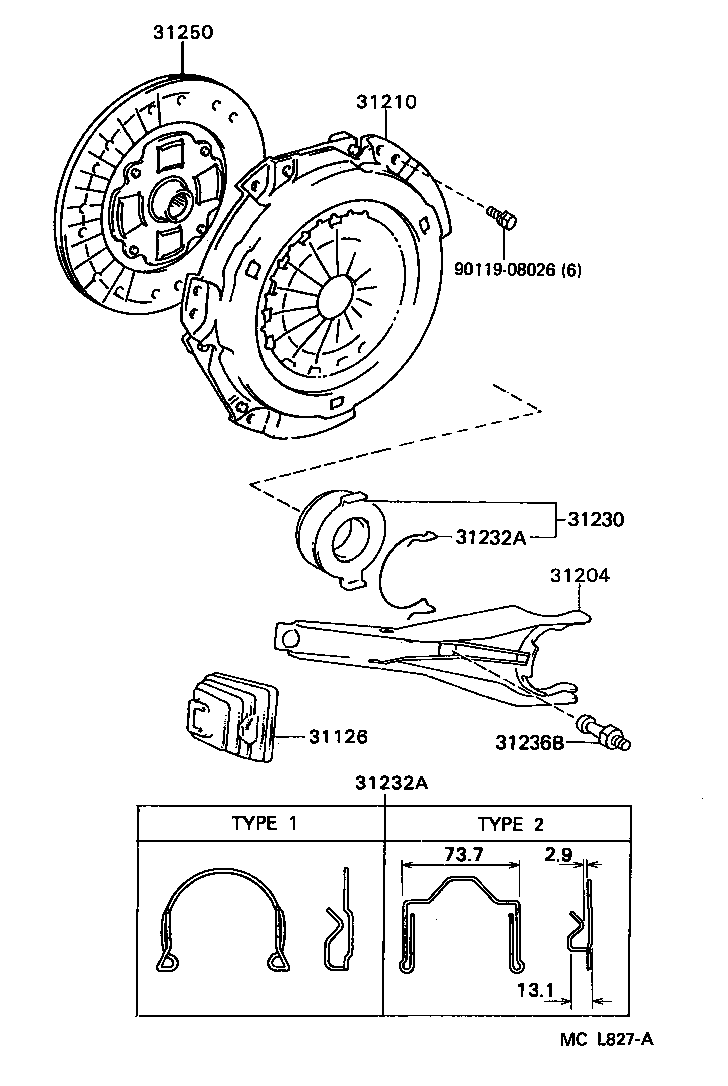 31250

31210

90119-08026 (6)

31230

31232A

31204

31126

31236B

31232A

| TYPE 1 | TYPE 2 |
|---|---|
| | 73.7 2.9 13.1 |

MC L827-A