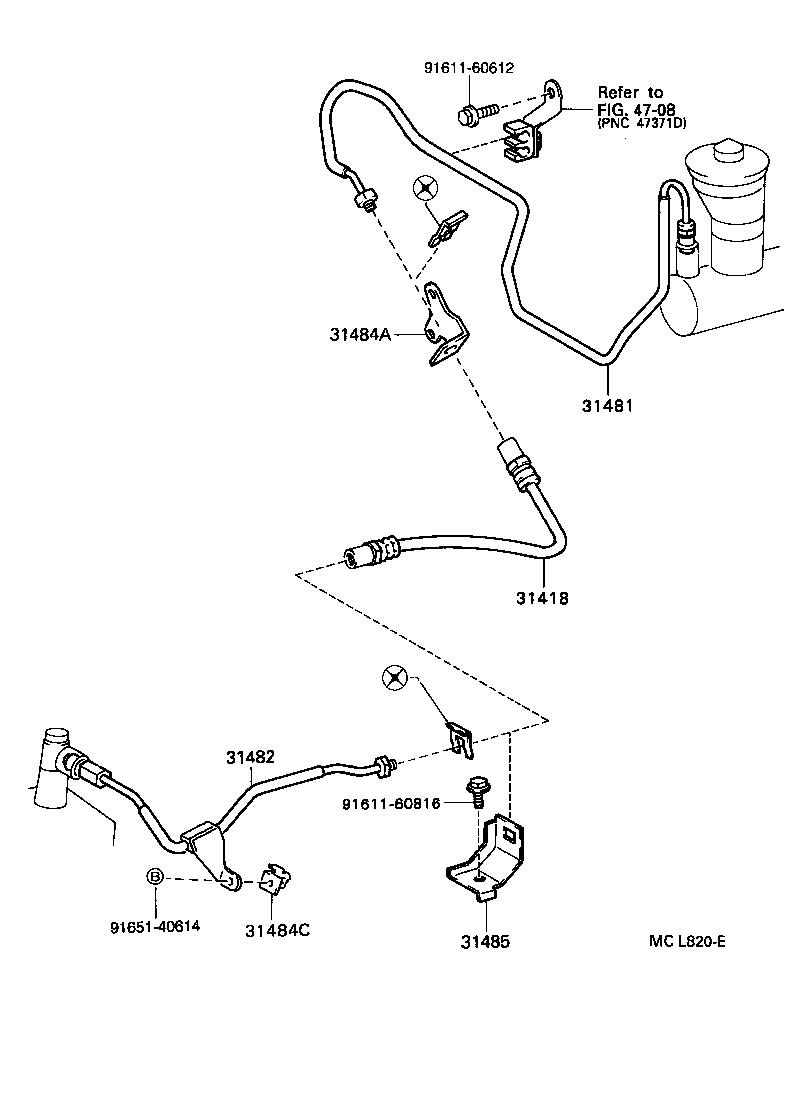 91611-60612

Refer to FIG. 47-08 (PNC 47371D)

31484A

31481

31418

31482

91611-60816

B

91651-40614

31484C

31485

MC L820-E